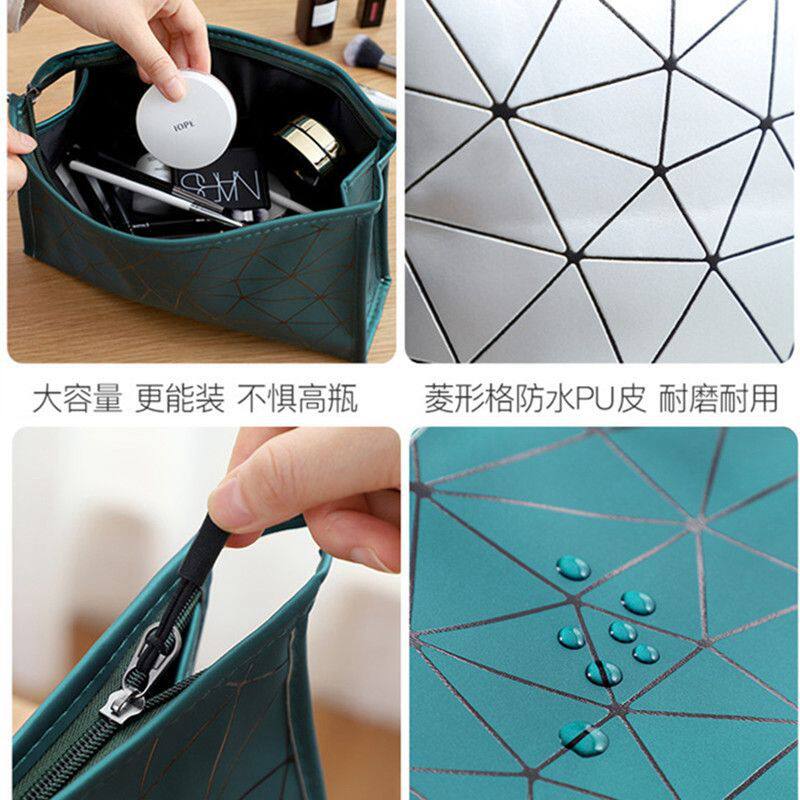 IOPE

NARS

大容量 更能装 不惧高瓶

菱形格防水PU皮 耐磨耐用