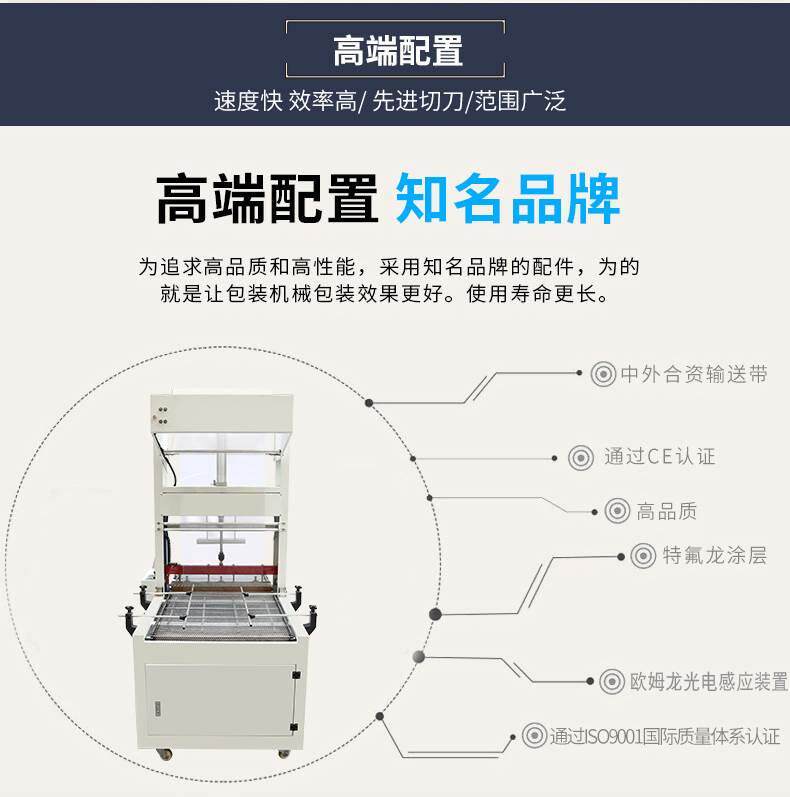 高端配置

速度快 效率高/ 先进切刀/范围广泛

高端配置 知名品牌

为追求高品质和高性能，采用知名品牌的配件，为的就是让包装机械包装效果更好。使用寿命更长。

中外合资输送带

通过CE认证

高品质

特氟龙涂层

欧姆龙光电感应装置

通过ISO9001国际质量体系认证