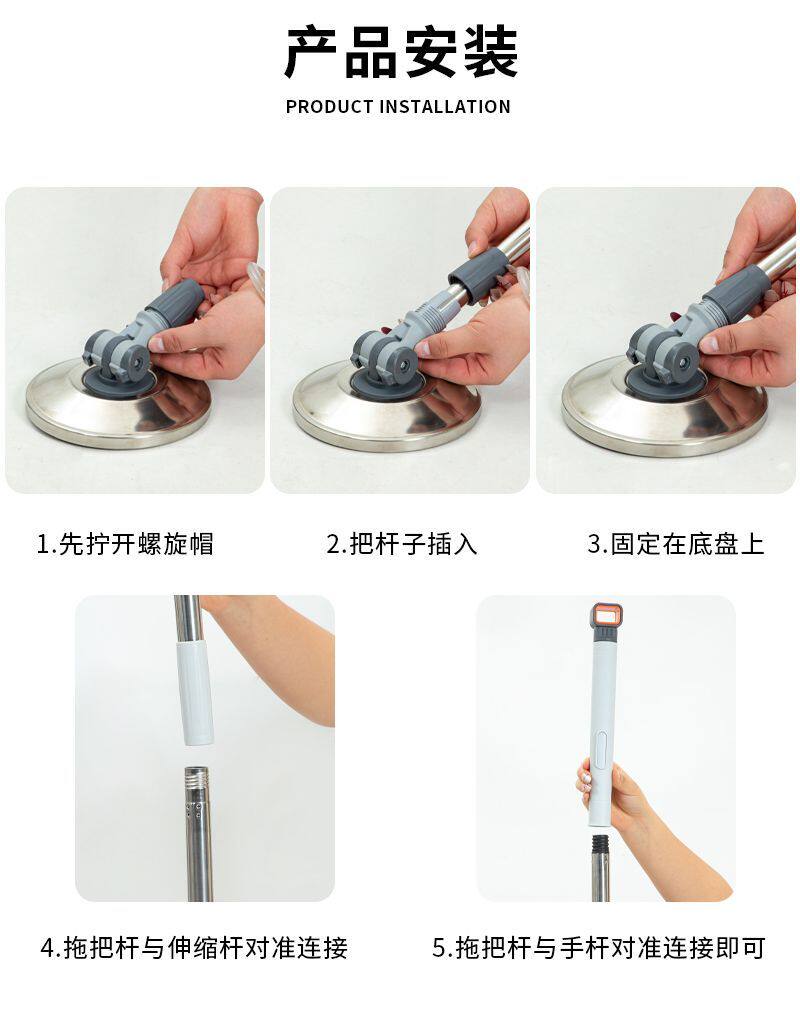 产品安装

PRODUCT INSTALLATION

1.先拧开螺旋帽

2.把杆子插入

3.固定在底盘上

4.拖把杆与伸缩杆对准连接

5.拖把杆与手杆对准连接即可