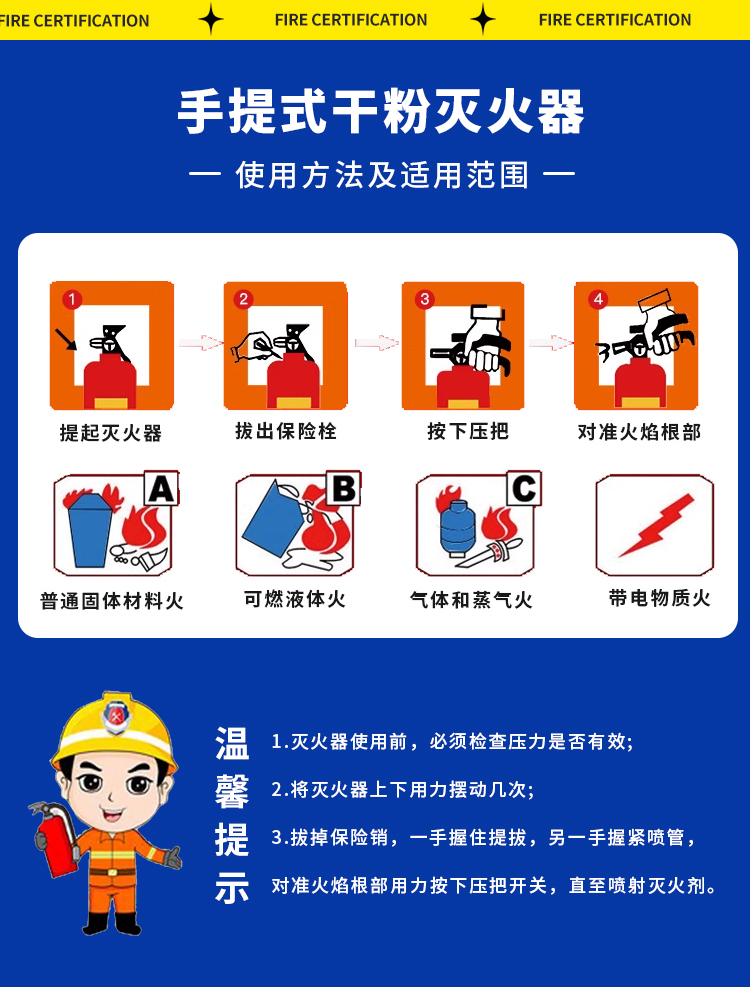 FIRE CERTIFICATION FIRE CERTIFICATION FIRE CERTIFICATION

手提式干粉灭火器

— 使用方法及适用范围 —

1 提起灭火器

2 拔出保险栓

3 按下压把

4 对准火焰根部

A 普通固体材料火

B 可燃液体火

C 气体和蒸气火

带电物质火

温馨提示

1.灭火器使用前，必须检查压力是否有效；

2.将灭火器上下用力摆动几次；

3.拔掉保险销，一手握住提拔，另一手握紧喷管，对准火焰根部用力按下压把开关，直至喷射灭火剂。