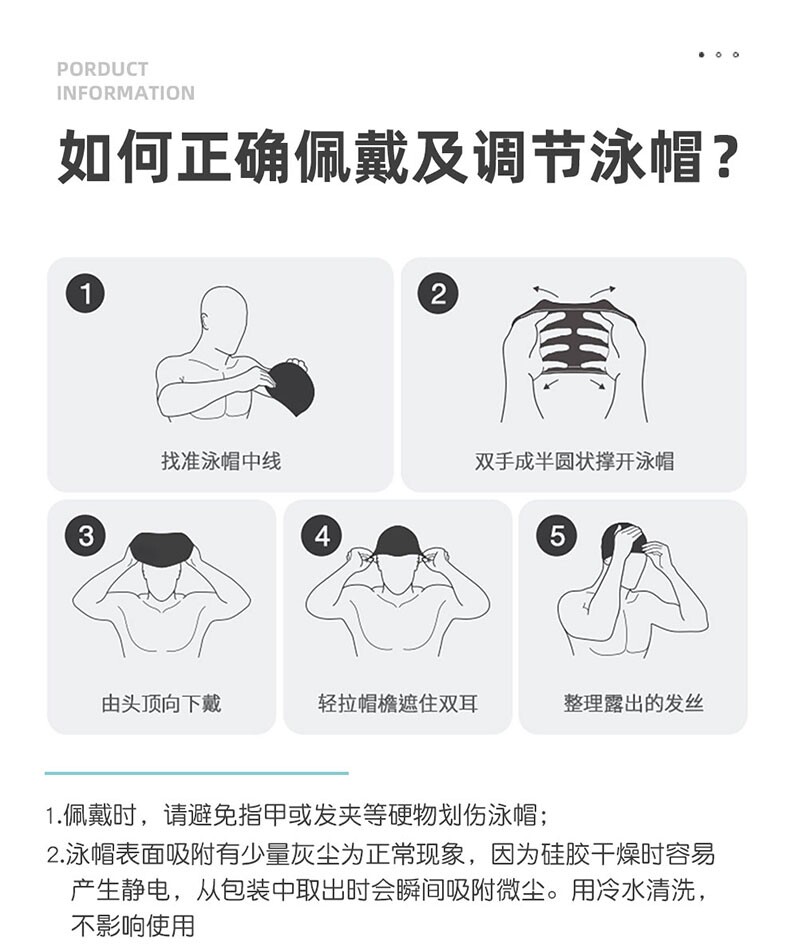 PORDUCT
INFORMATION

如何正确佩戴及调节泳帽？

1
找准泳帽中线

2
双手成半圆状撑开泳帽

3
由头顶向下戴

4
轻拉帽檐遮住双耳

5
整理露出的发丝

1.佩戴时，请避免指甲或发夹等硬物划伤泳帽；
2.泳帽表面吸附有少量灰尘为正常现象，因为硅胶干燥时容易产生静电，从包装中取出时会瞬间吸附微尘。用冷水清洗，不影响使用