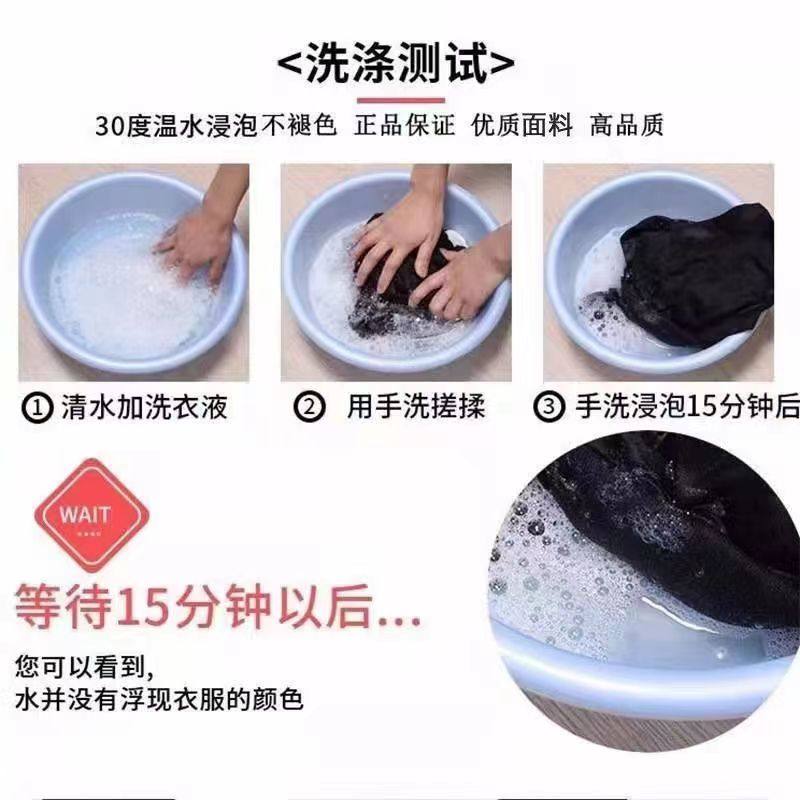 <洗涤测试>

30度温水浸泡不褪色 正品保证 优质面料 高品质

① 清水加洗衣液

② 用手洗搓揉

③ 手洗浸泡15分钟后

WAIT

等待15分钟以后...

您可以看到,
水并没有浮现衣服的颜色