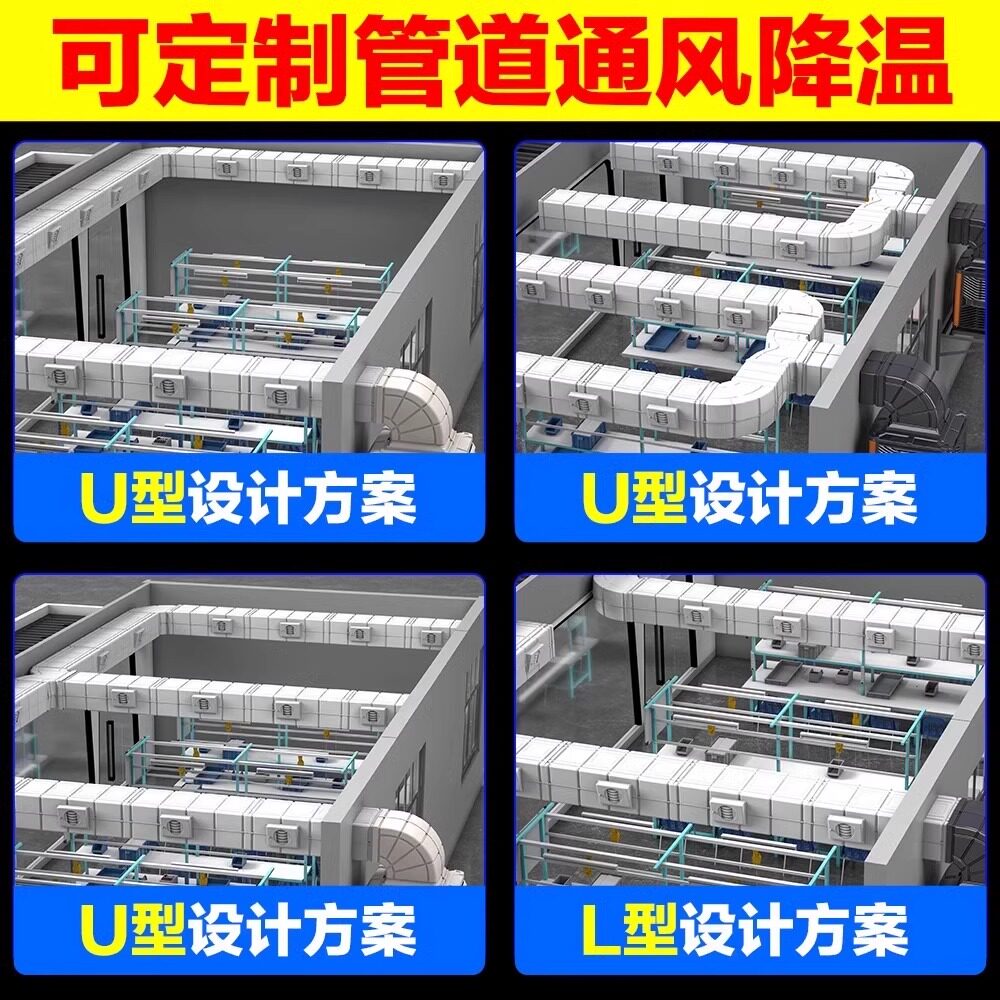 可定制管道通风降温

U型设计方案

U型设计方案

U型设计方案

L型设计方案