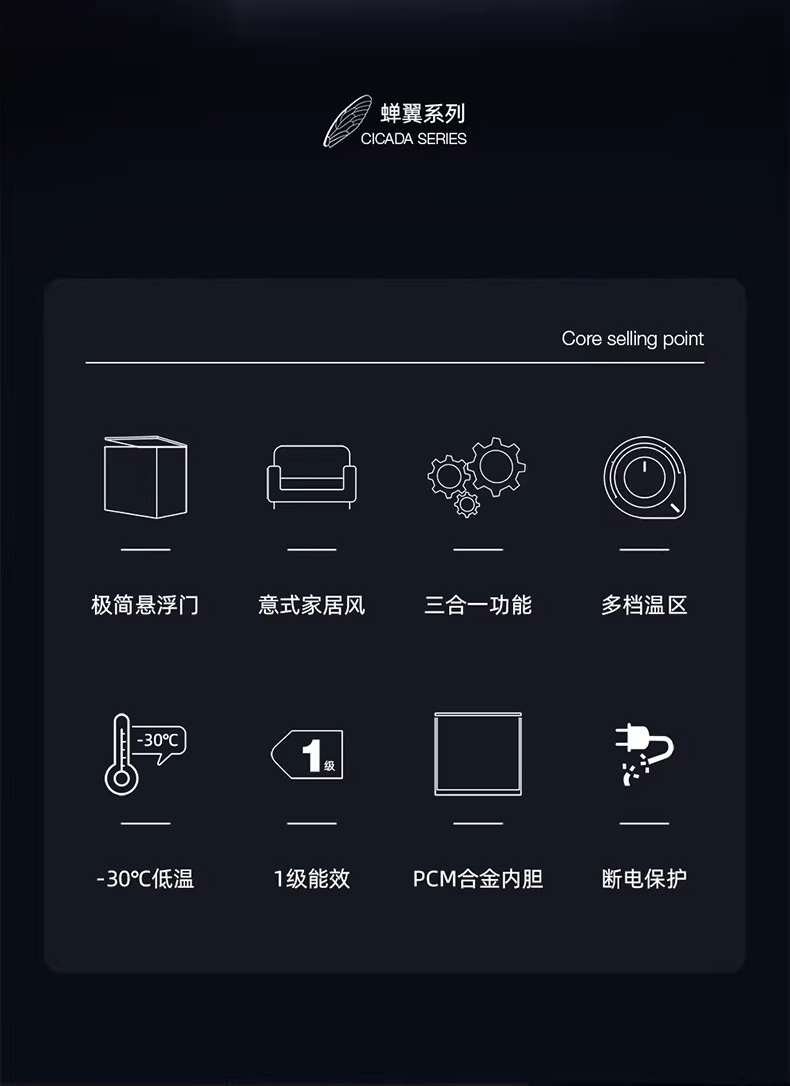 蝉翼系列
CICADA SERIES

Core selling point

极简悬浮门

意式家居风

三合一功能

多档温区

-30℃

1级

-30℃低温

1级能效

PCM合金内胆

断电保护