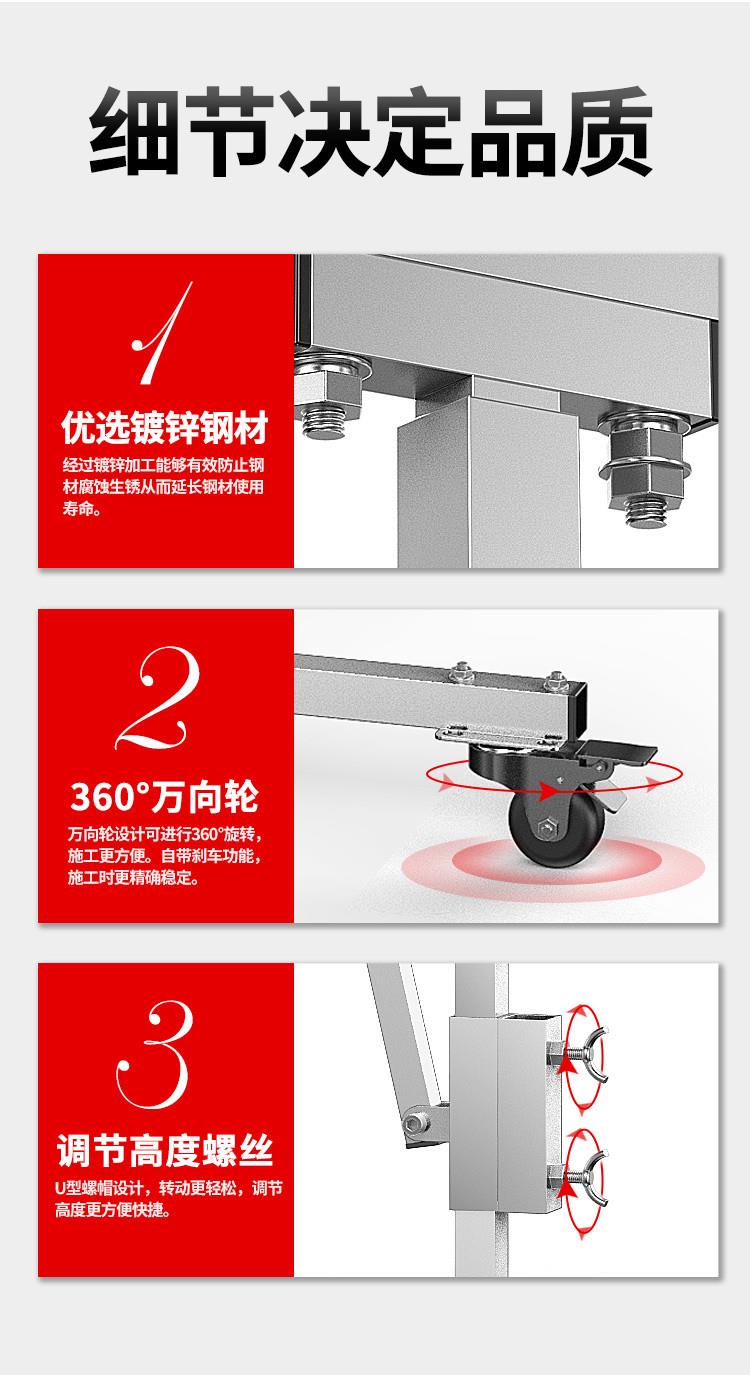 细节决定品质

1
优选镀锌钢材
经过镀锌加工能够有效防止钢材腐蚀生锈从而延长钢材使用寿命。

2
360°万向轮
万向轮设计可进行360°旋转，施工更方便。自带刹车功能，施工时更精确稳定。

3
调节高度螺丝
U型螺帽设计，转动更轻松，调节高度更方便快捷。