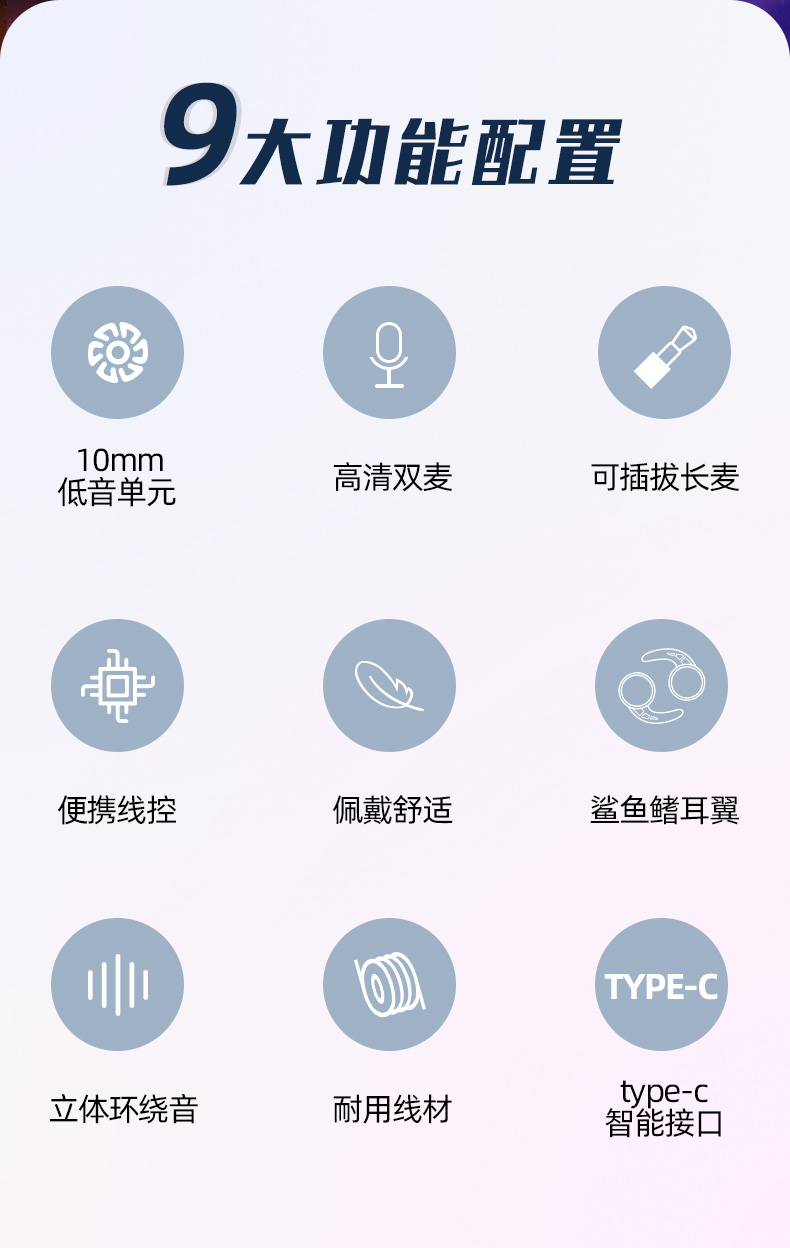 9大功能配置

10mm
低音单元

高清双麦

可插拔长麦

便携线控

佩戴舒适

鲨鱼鳍耳翼

立体环绕音

耐用线材

TYPE-C

type-c
智能接口