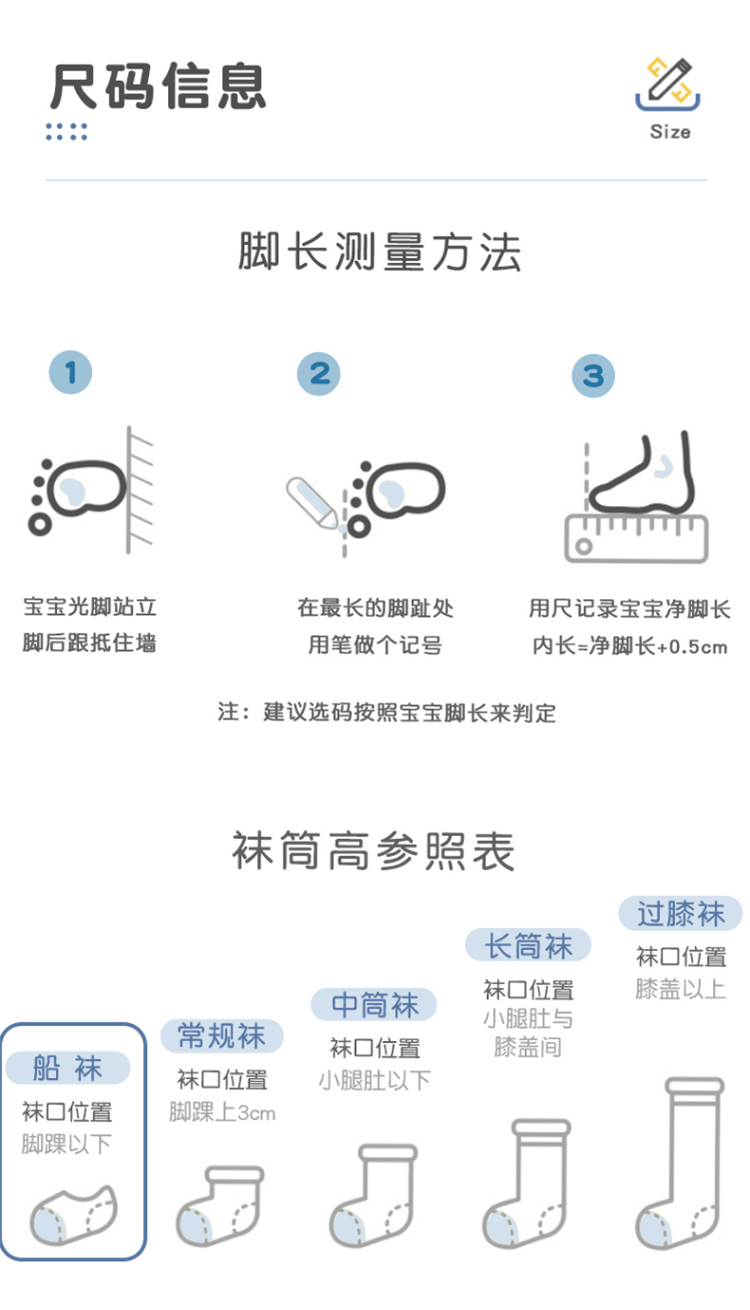 尺码信息

Size

脚长测量方法

1
宝宝光脚站立
脚后跟抵住墙

2
在最长的脚趾处
用笔做个记号

3
用尺记录宝宝净脚长
内长=净脚长+0.5cm

注：建议选码按照宝宝脚长来判定

袜筒高参照表

船 袜
袜口位置
脚踝以下

常规袜
袜口位置
脚踝上3cm

中筒袜
袜口位置
小腿肚以下

长筒袜
袜口位置
小腿肚与
膝盖间

过膝袜
袜口位置
膝盖以上