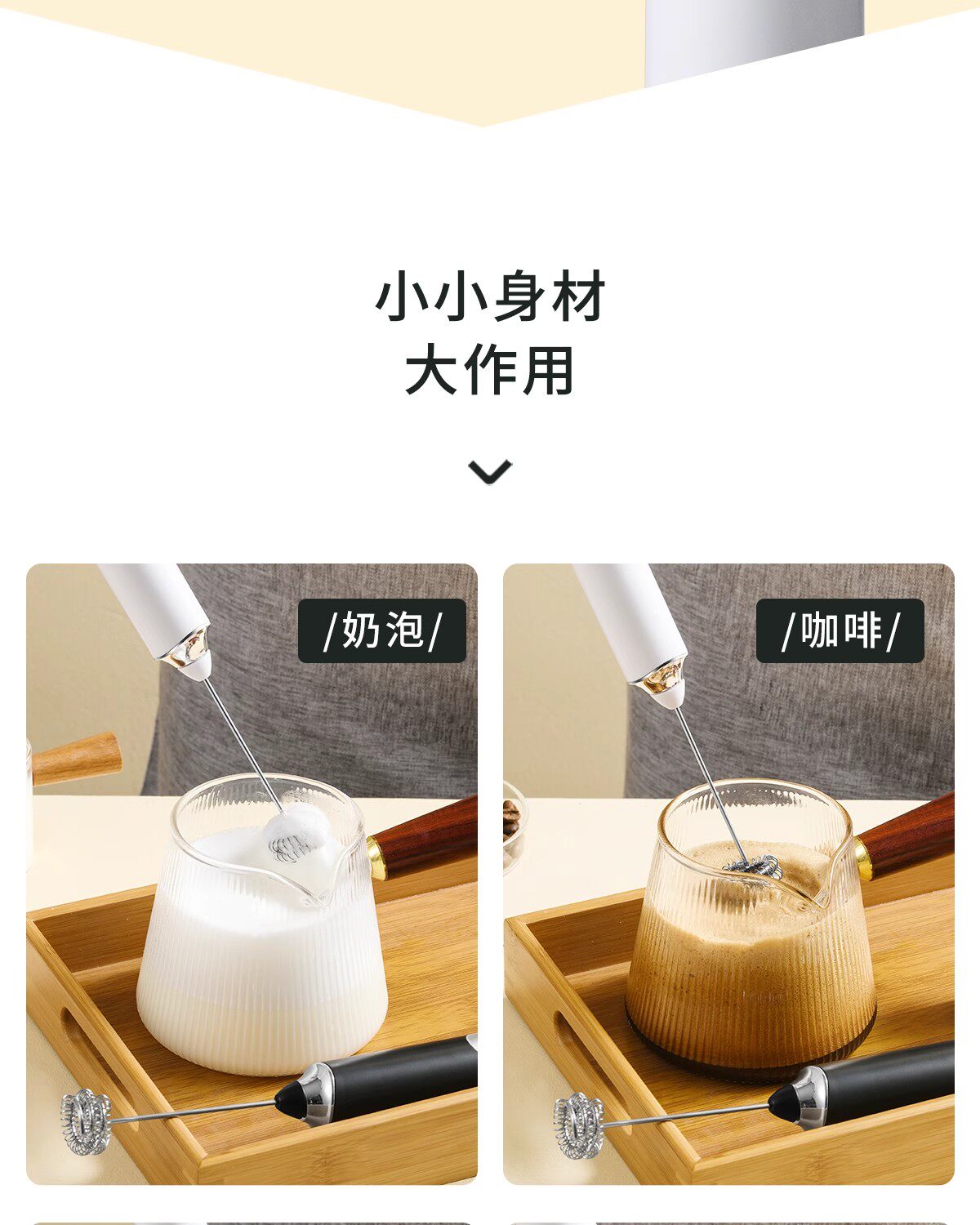 小小身材
大作用

/奶泡/

/咖啡/