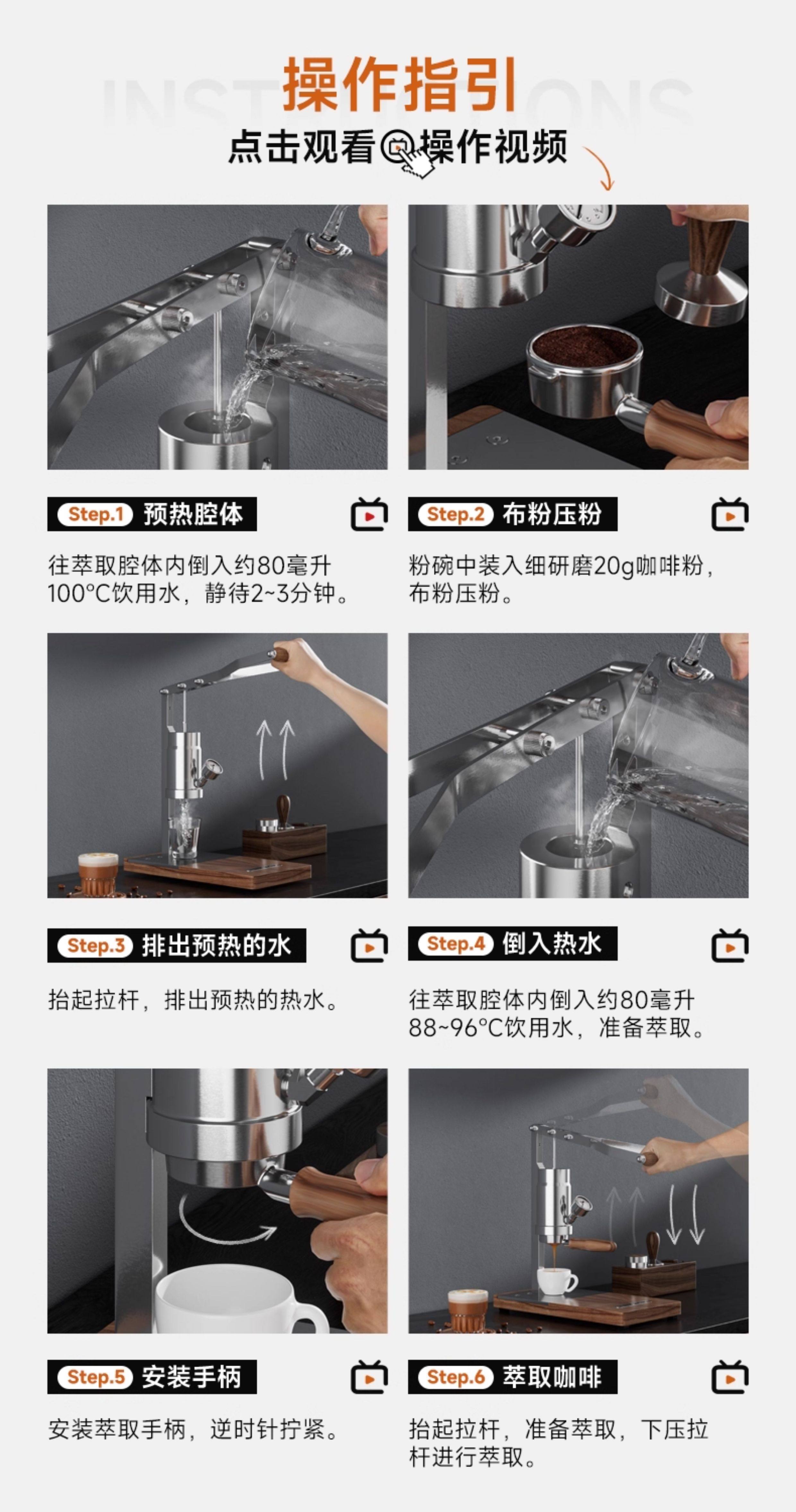 INSTRUCTIONS
操作指引
点击观看操作视频

Step.1 预热腔体

往萃取腔体内倒入约80毫升100°C饮用水，静待2~3分钟。

Step.2 布粉压粉

粉碗中装入细研磨20g咖啡粉，布粉压粉。

Step.3 排出预热的水

抬起拉杆，排出预热的热水。

Step.4 倒入热水

往萃取腔体内倒入约80毫升88~96°C饮用水，准备萃取。

Step.5 安装手柄

安装萃取手柄，逆时针拧紧。

Step.6 萃取咖啡

抬起拉杆，准备萃取，下压拉杆进行萃取。