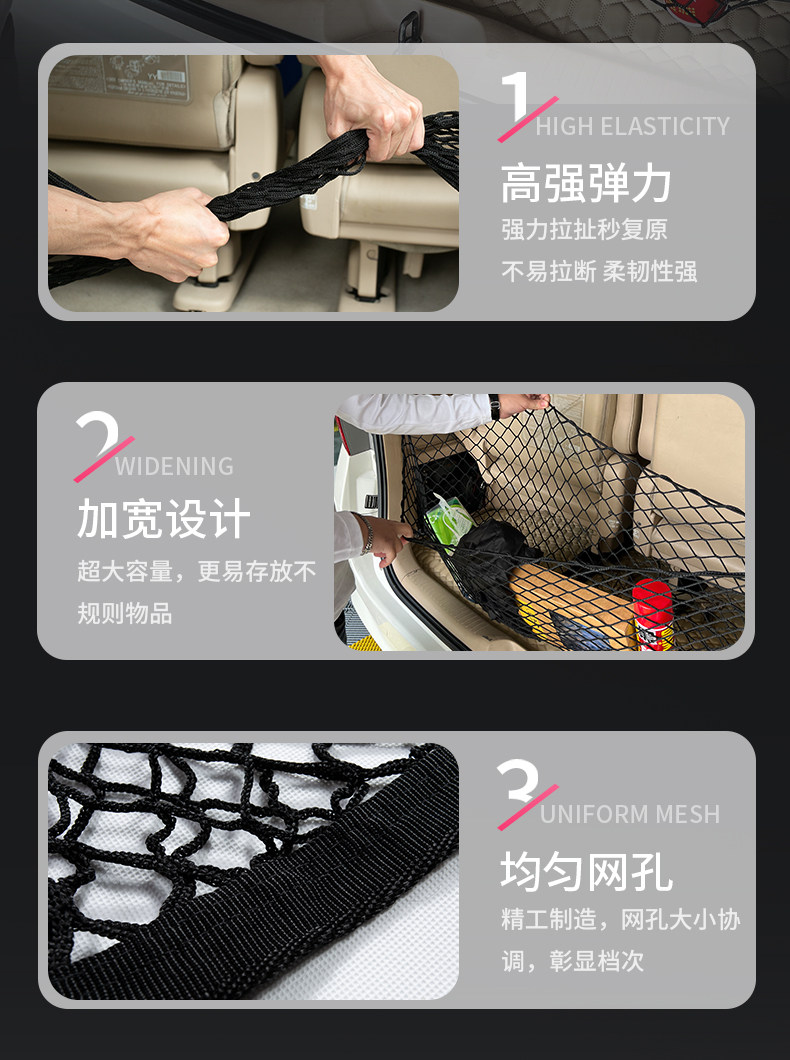 1 HIGH ELASTICITY

高强弹力

强力拉扯秒复原

不易拉断 柔韧性强

2 WIDENING

加宽设计

超大容量，更易存放不规则物品

3 UNIFORM MESH

均匀网孔

精工制造，网孔大小协调，彰显档次