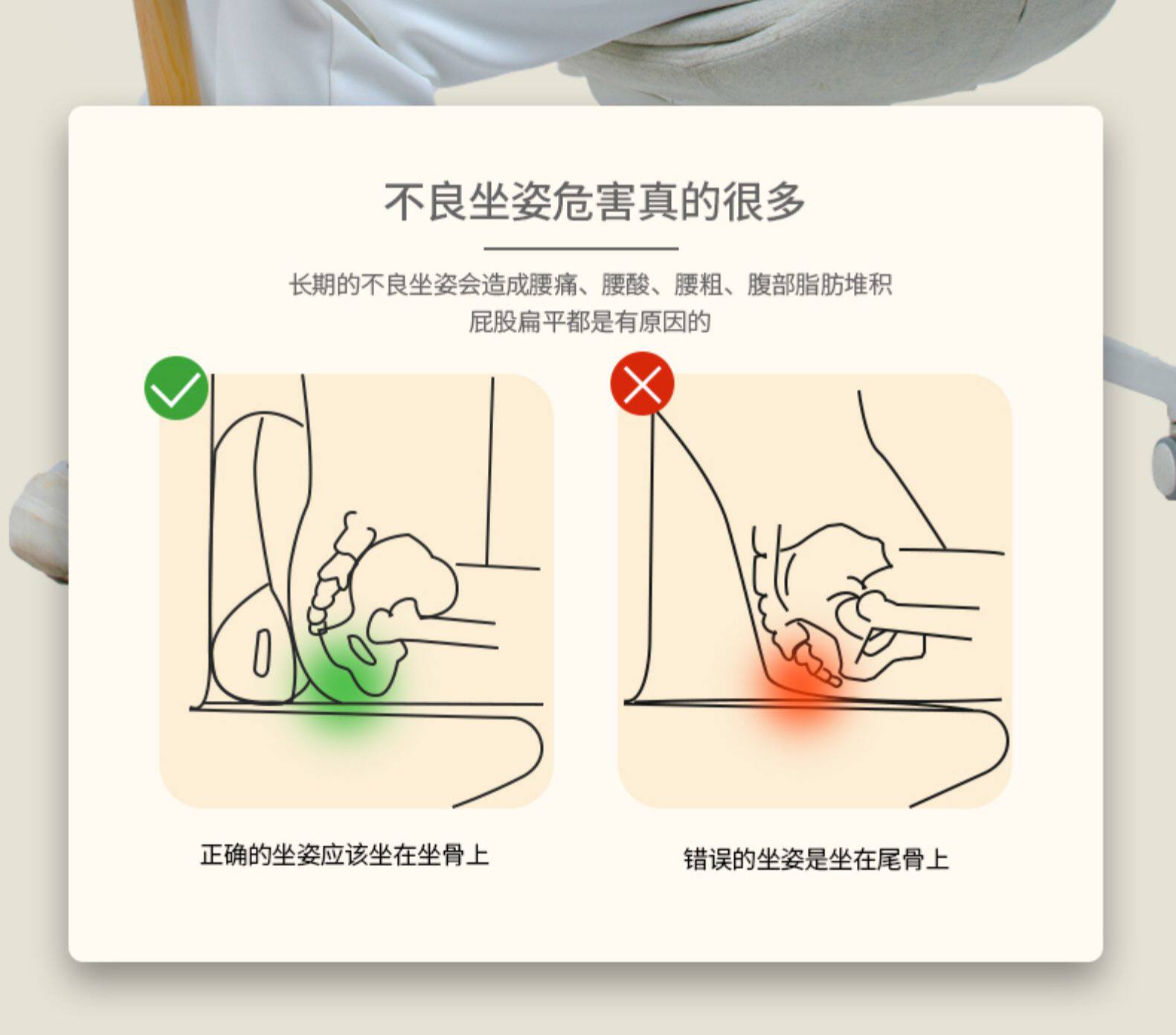 不良坐姿危害真的很多

长期的不良坐姿会造成腰痛、腰酸、腰粗、腹部脂肪堆积
屁股扁平都是有原因的

正确的坐姿应该坐在坐骨上

错误的坐姿是坐在尾骨上