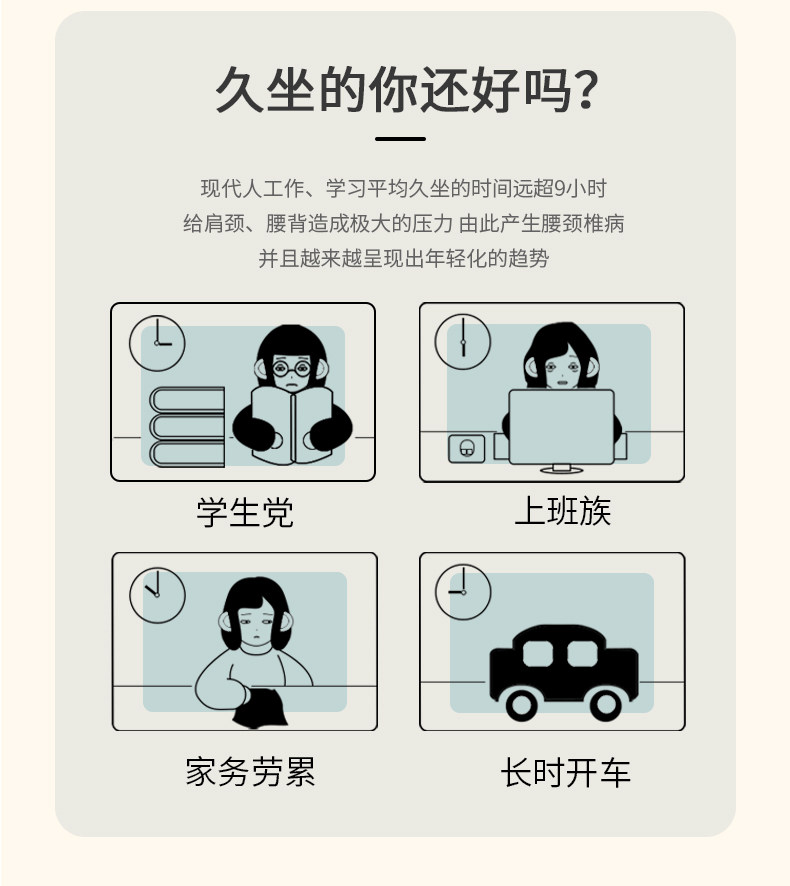 久坐的你还好吗?

现代人工作、学习平均久坐的时间远超9小时
给肩颈、腰背造成极大的压力 由此产生腰颈椎病
并且越来越呈现出年轻化的趋势

学生党

上班族

家务劳累

长时开车