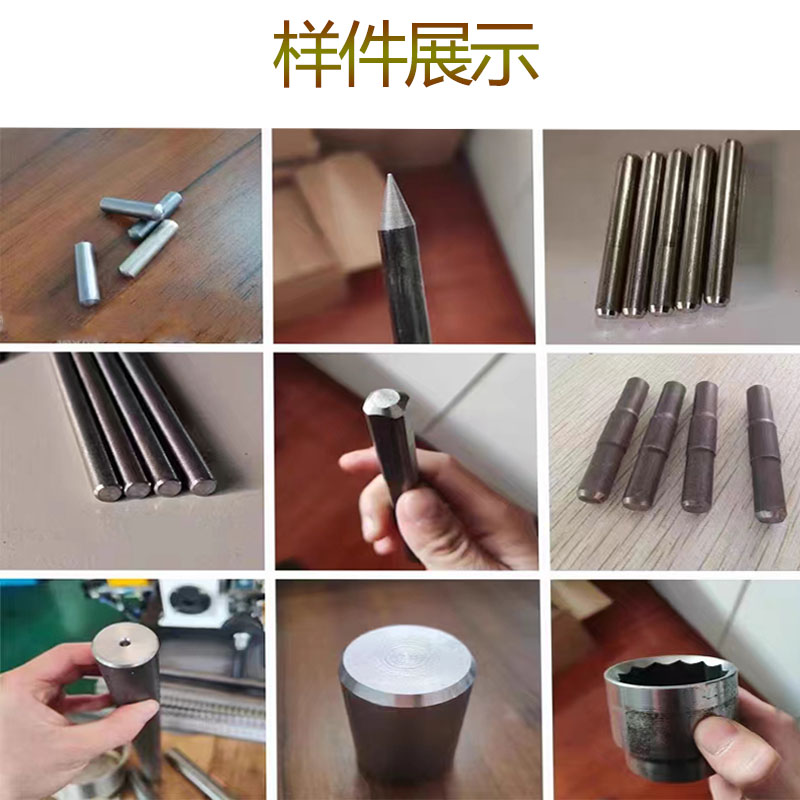 样件展示