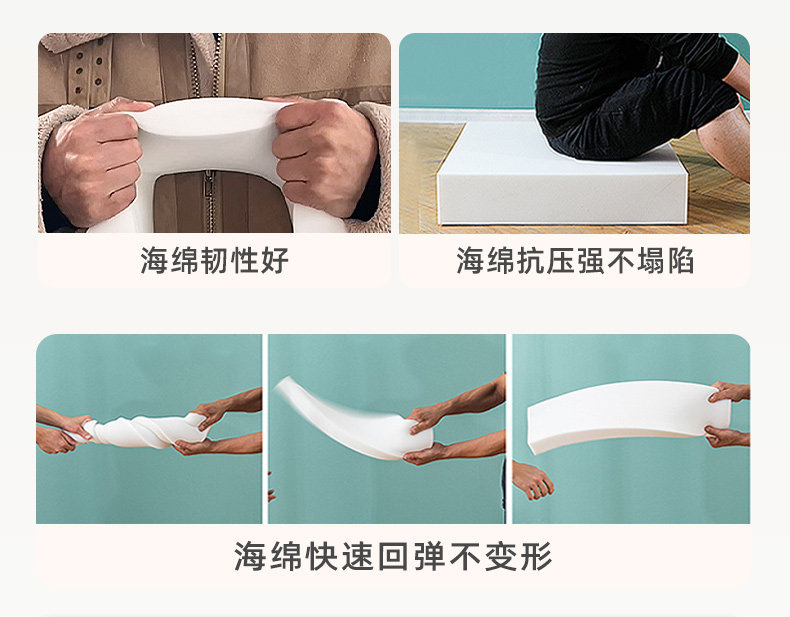 海绵韧性好

海绵抗压强不塌陷

海绵快速回弹不变形