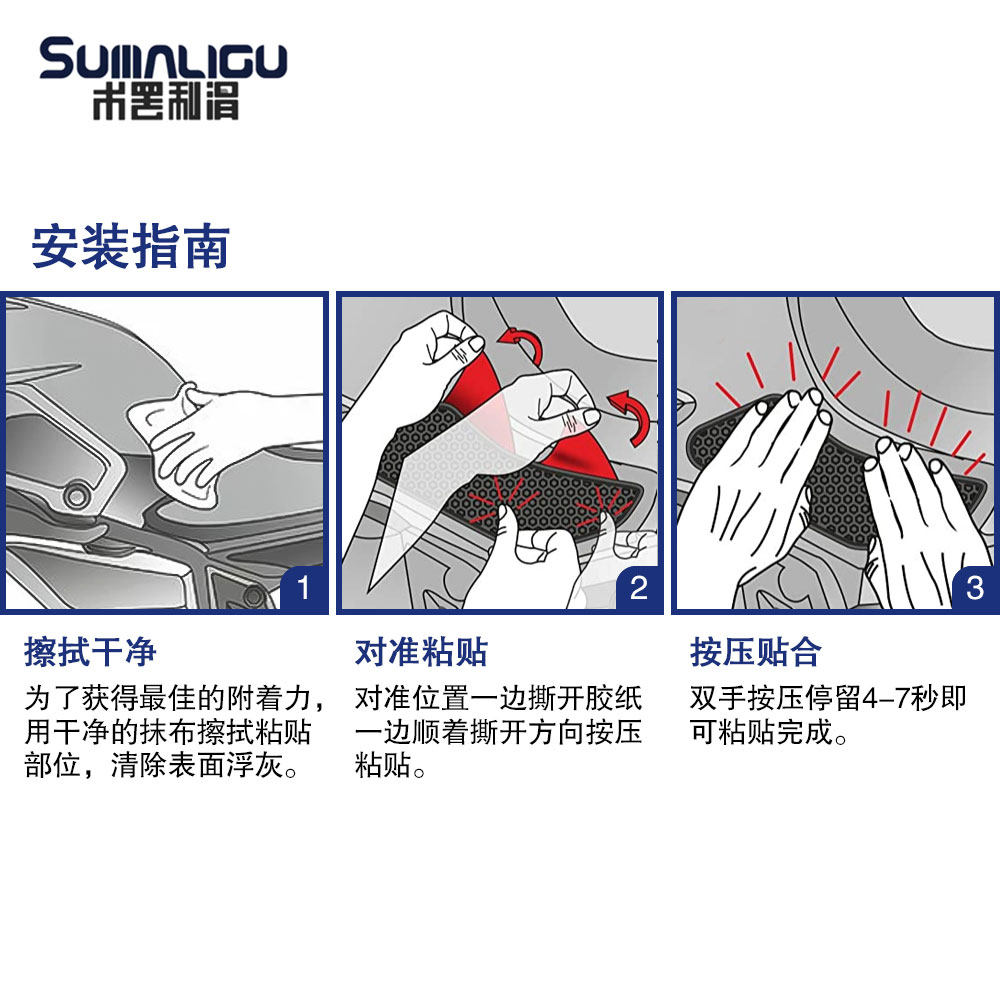 SUMALIGU
术罢利滑

安装指南

1

2

3

擦拭干净
为了获得最佳的附着力，用干净的抹布擦拭粘贴部位，清除表面浮灰。

对准粘贴
对准位置一边撕开胶纸一边顺着撕开方向按压粘贴。

按压贴合
双手按压停留4–7秒即可粘贴完成。