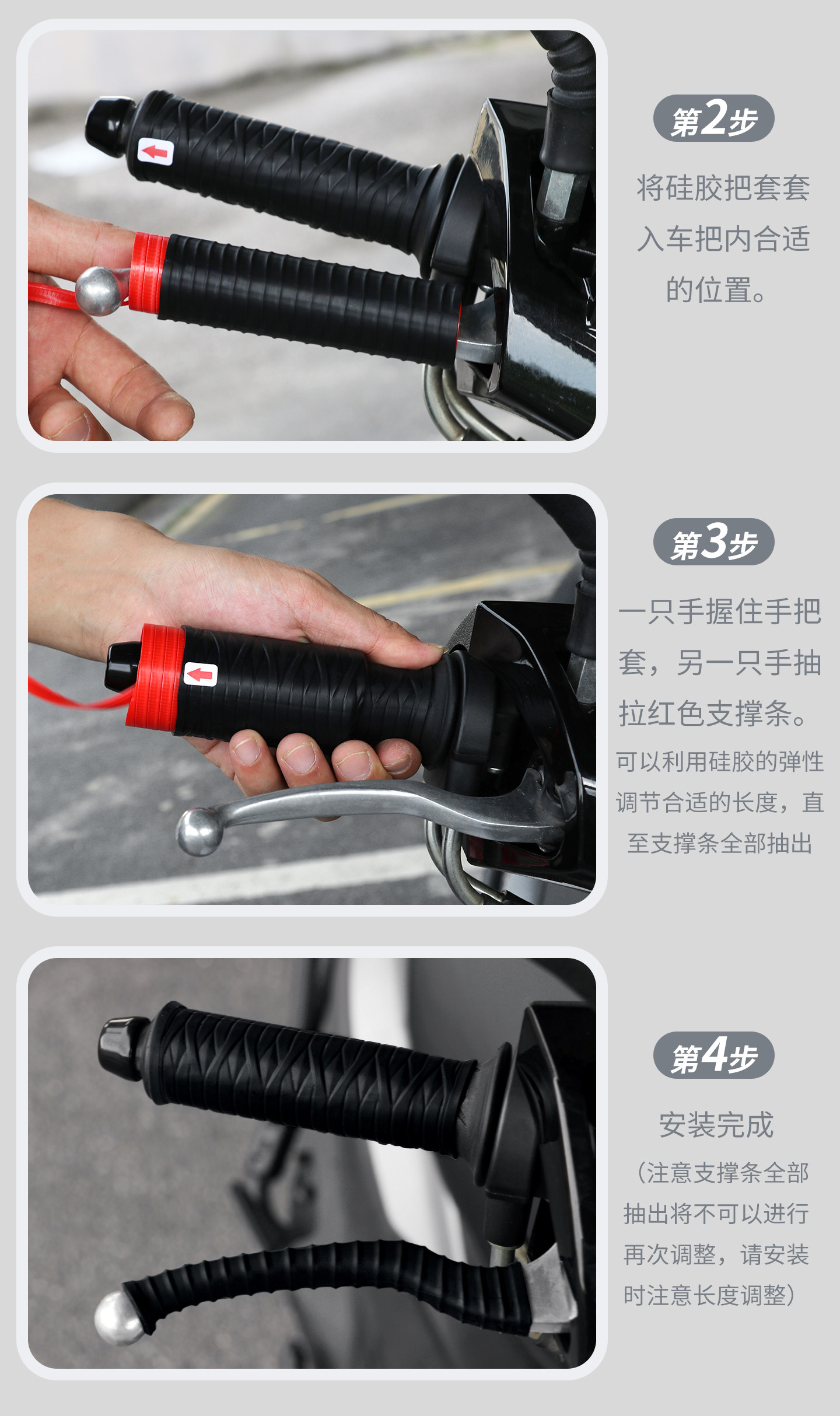 第2步

将硅胶把套套入车把内合适的位置。

第3步

一只手握住手把套，另一只手抽拉红色支撑条。

可以利用硅胶的弹性调节合适的长度，直至支撑条全部抽出

第4步

安装完成

（注意支撑条全部抽出将不可以进行再次调整，请安装时注意长度调整）