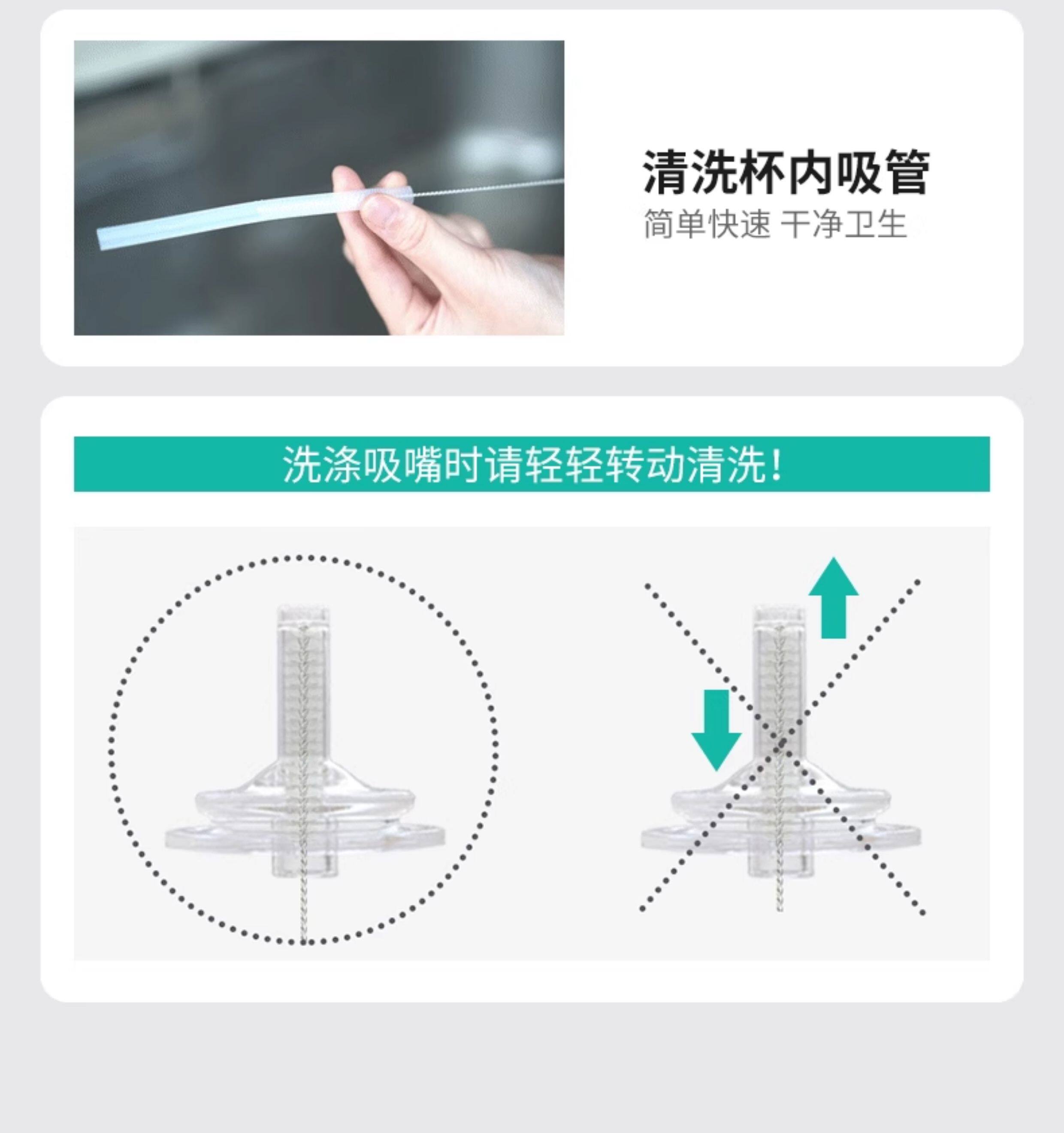 清洗杯内吸管
简单快速 干净卫生

洗涤吸嘴时请轻轻转动清洗!