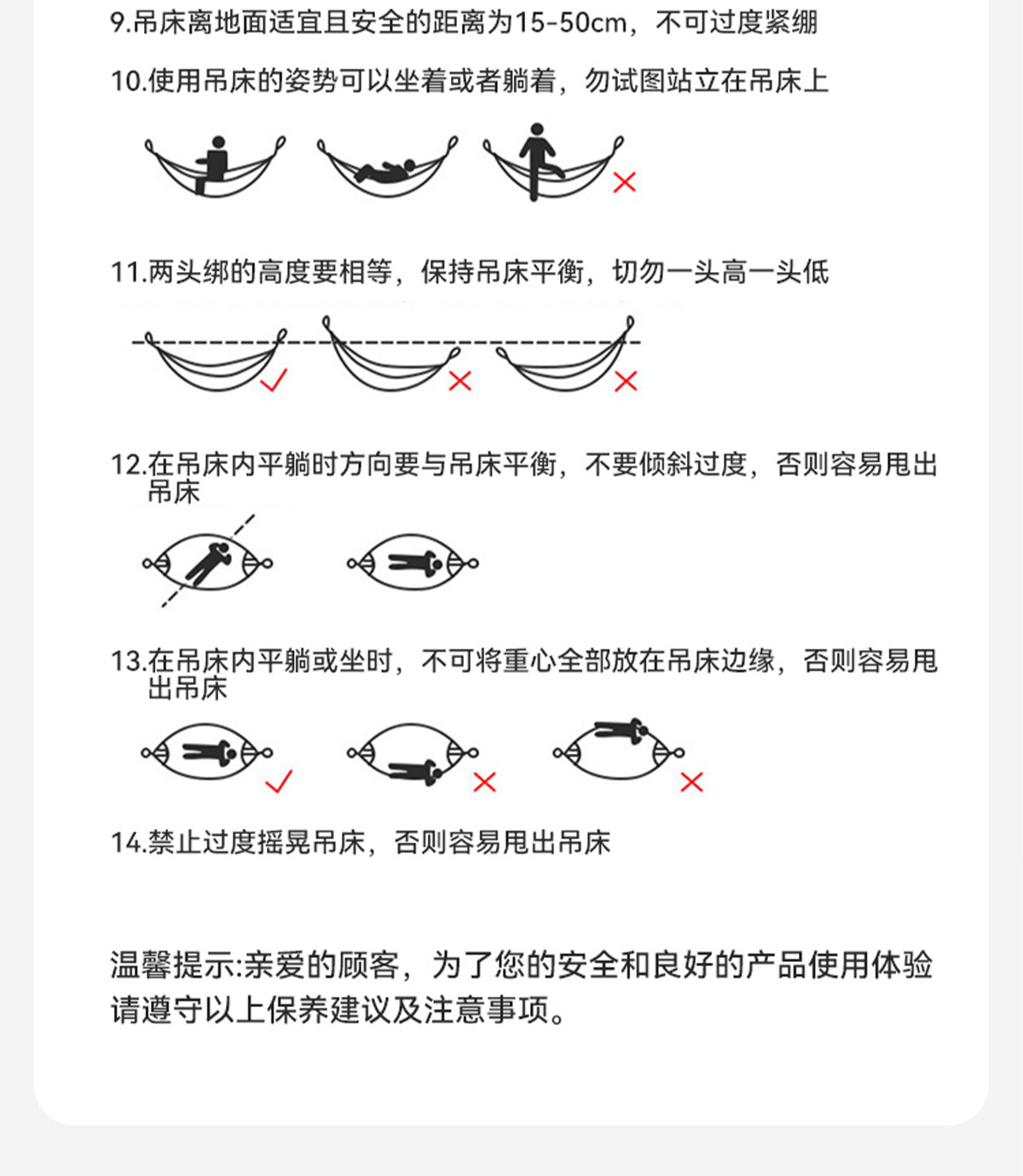 9.吊床离地面适宜且安全的距离为15-50cm，不可过度紧绷

10.使用吊床的姿势可以坐着或者躺着，勿试图站立在吊床上

11.两头绑的高度要相等，保持吊床平衡，切勿一头高一头低

12.在吊床内平躺时方向要与吊床平衡，不要倾斜过度，否则容易甩出吊床

13.在吊床内平躺或坐时，不可将重心全部放在吊床边缘，否则容易甩出吊床

14.禁止过度摇晃吊床，否则容易甩出吊床

温馨提示:亲爱的顾客，为了您的安全和良好的产品使用体验请遵守以上保养建议及注意事项。