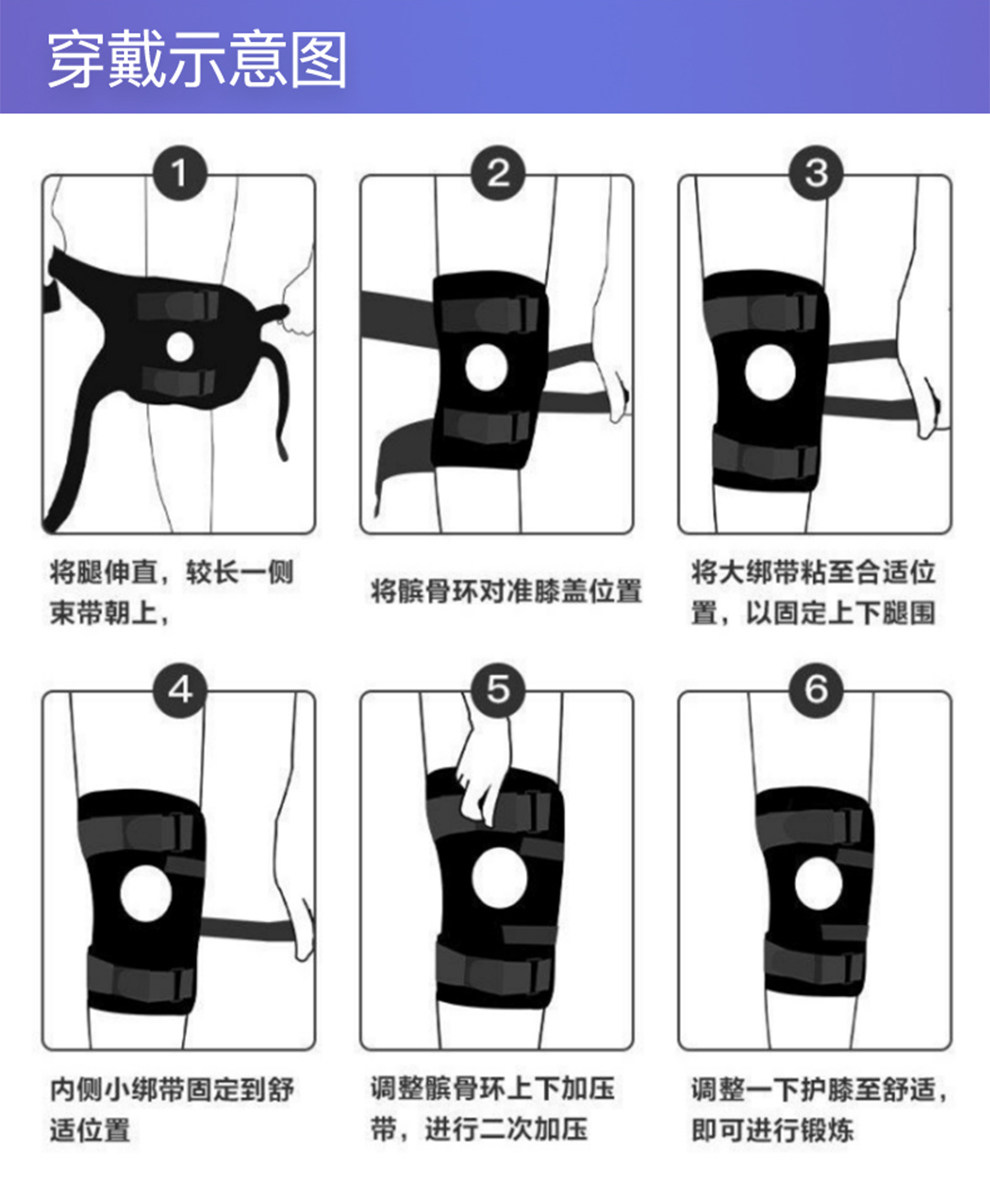 穿戴示意图

1

将腿伸直，较长一侧束带朝上，

2

将髌骨环对准膝盖位置

3

将大绑带粘至合适位置，以固定上下腿围

4

内侧小绑带固定到舒适位置

5

调整髌骨环上下加压带，进行二次加压

6

调整一下护膝至舒适，即可进行锻炼