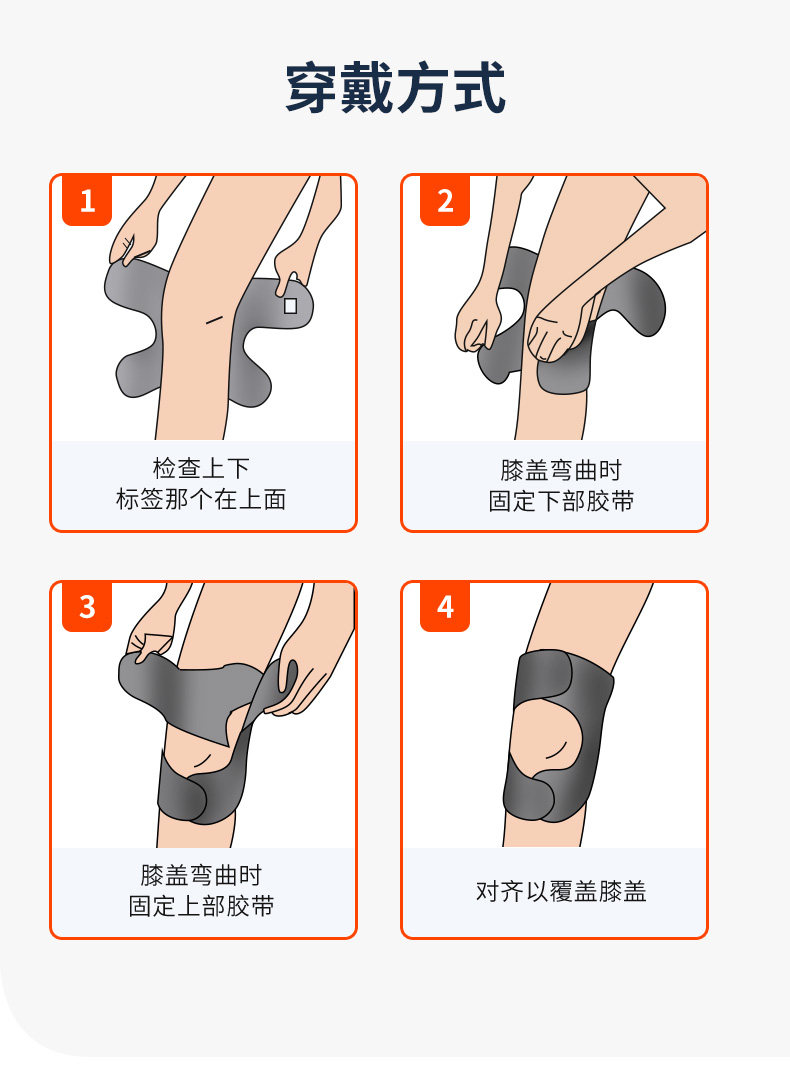 穿戴方式

1

检查上下
标签那个在上面

2

膝盖弯曲时
固定下部胶带

3

膝盖弯曲时
固定上部胶带

4

对齐以覆盖膝盖