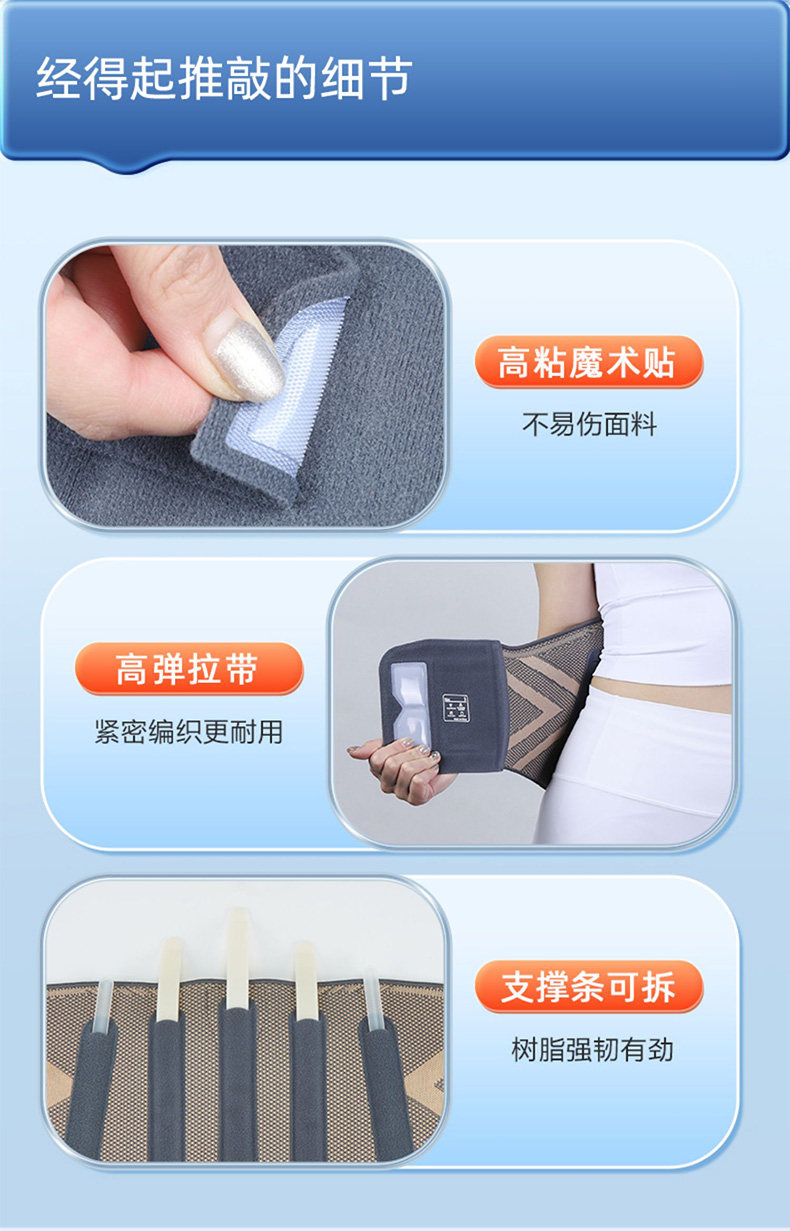 经得起推敲的细节

高粘魔术贴
不易伤面料

高弹拉带
紧密编织更耐用

支撑条可拆
树脂强韧有劲