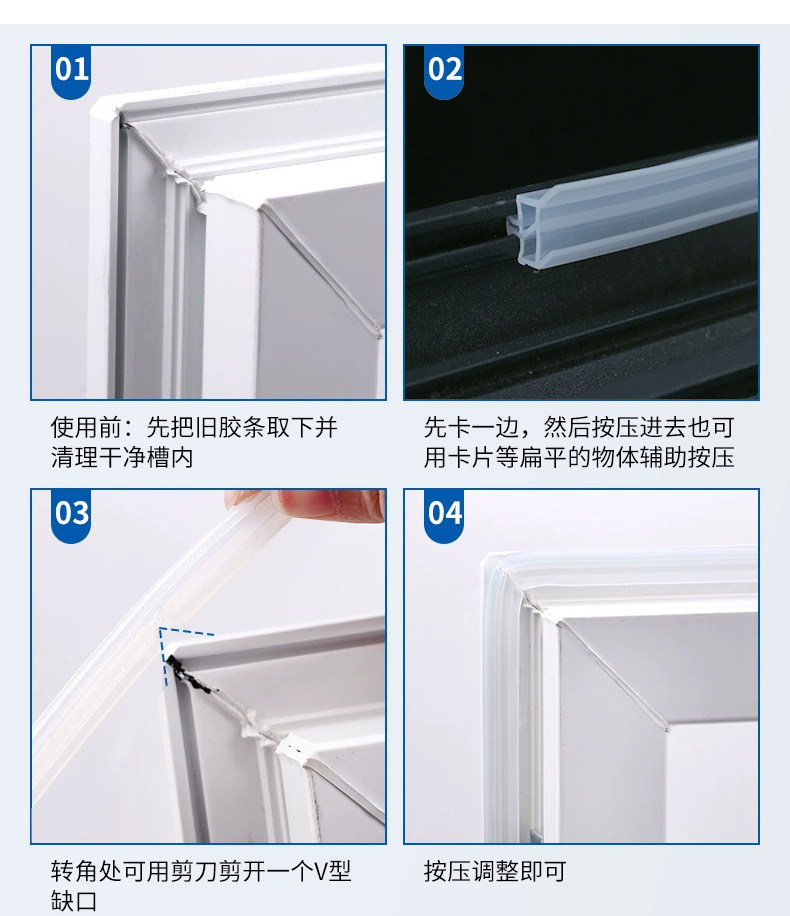 01

使用前：先把旧胶条取下并清理干净槽内

02

先卡一边，然后按压进去也可用卡片等扁平的物体辅助按压

03

转角处可用剪刀剪开一个V型缺口

04

按压调整即可