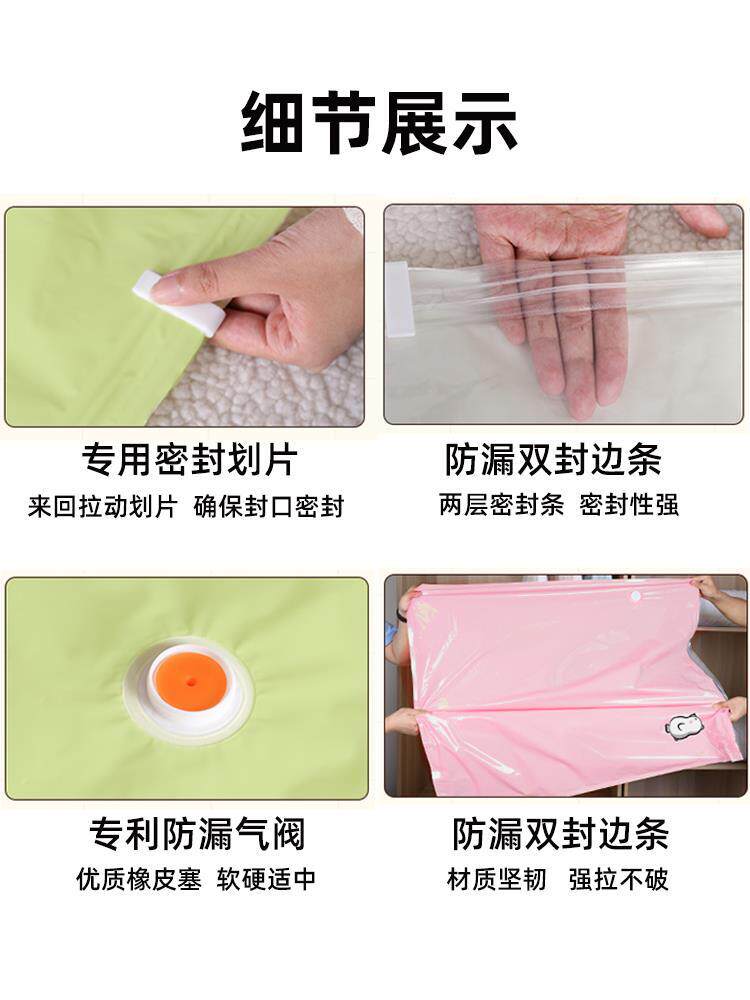 细节展示

专用密封划片
来回拉动划片 确保封口密封

防漏双封边条
两层密封条 密封性强

专利防漏气阀
优质橡皮塞 软硬适中

防漏双封边条
材质坚韧 强拉不破