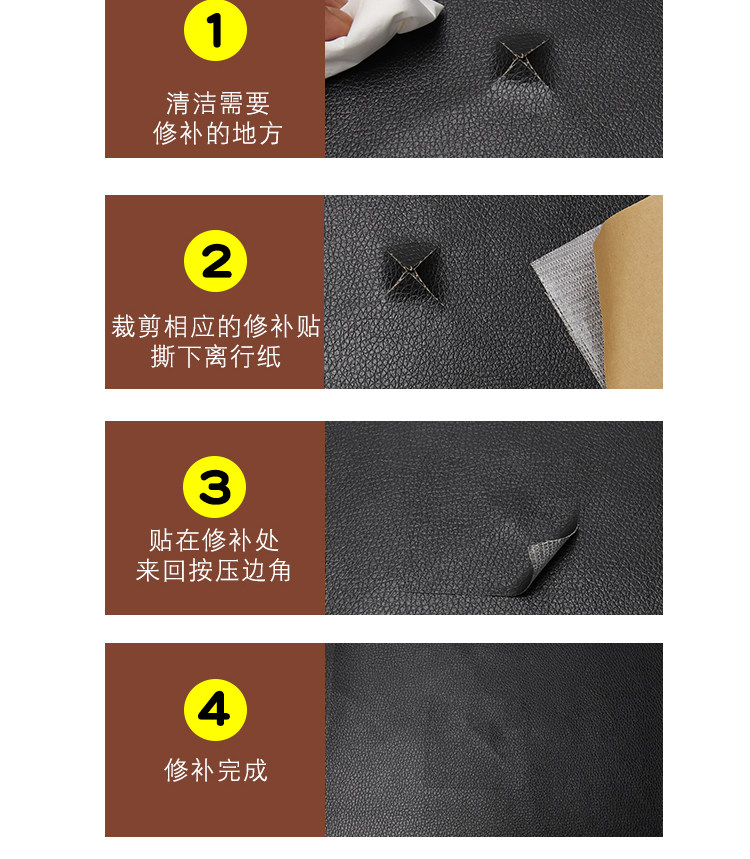 1

清洁需要
修补的地方

2

裁剪相应的修补贴
撕下离行纸

3

贴在修补处
来回按压边角

4

修补完成