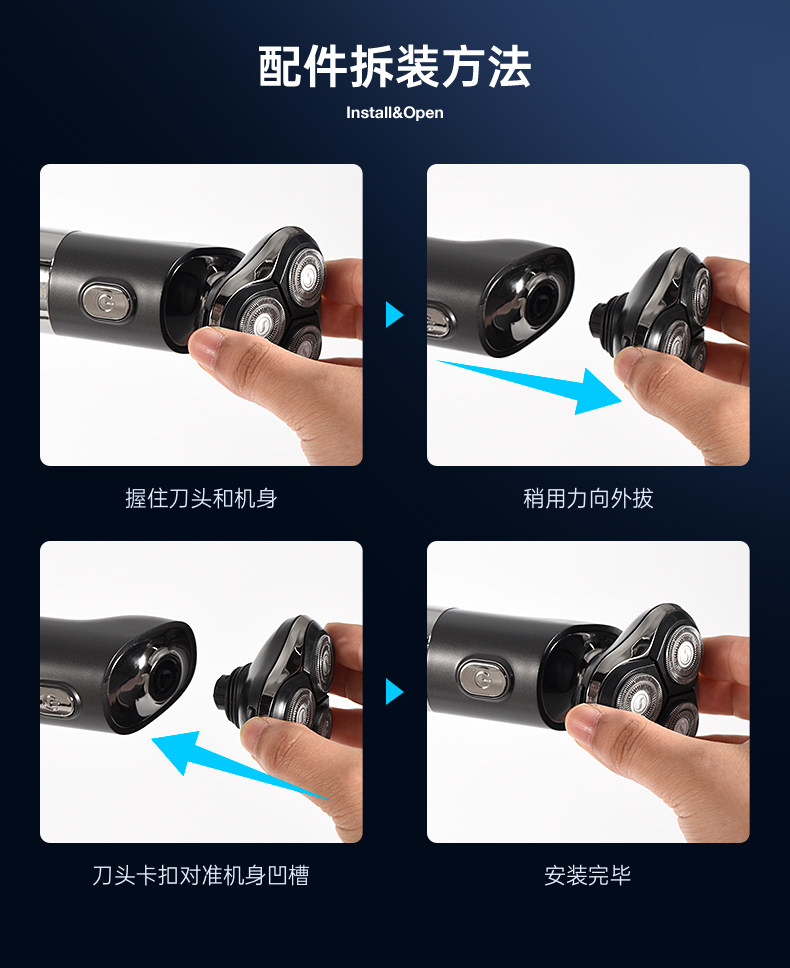 配件拆装方法

Install&Open

握住刀头和机身

稍用力向外拔

刀头卡扣对准机身凹槽

安装完毕