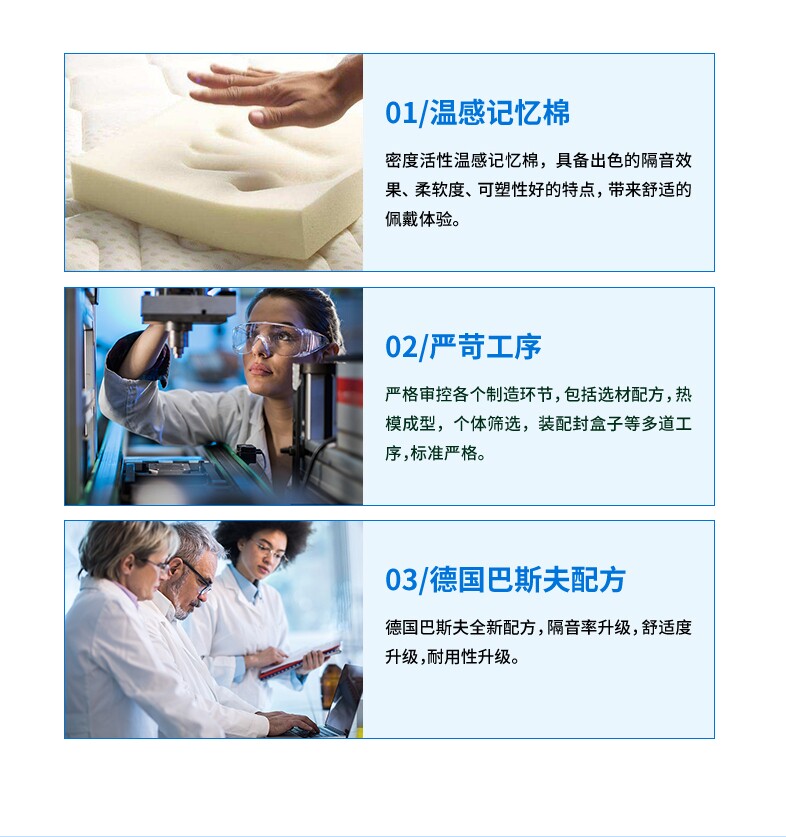 01/温感记忆棉

密度活性温感记忆棉，具备出色的隔音效果、柔软度、可塑性好的特点，带来舒适的佩戴体验。

02/严苛工序

严格审控各个制造环节，包括选材配方，热模成型，个体筛选，装配封盒子等多道工序，标准严格。

03/德国巴斯夫配方

德国巴斯夫全新配方，隔音率升级，舒适度升级，耐用性升级。