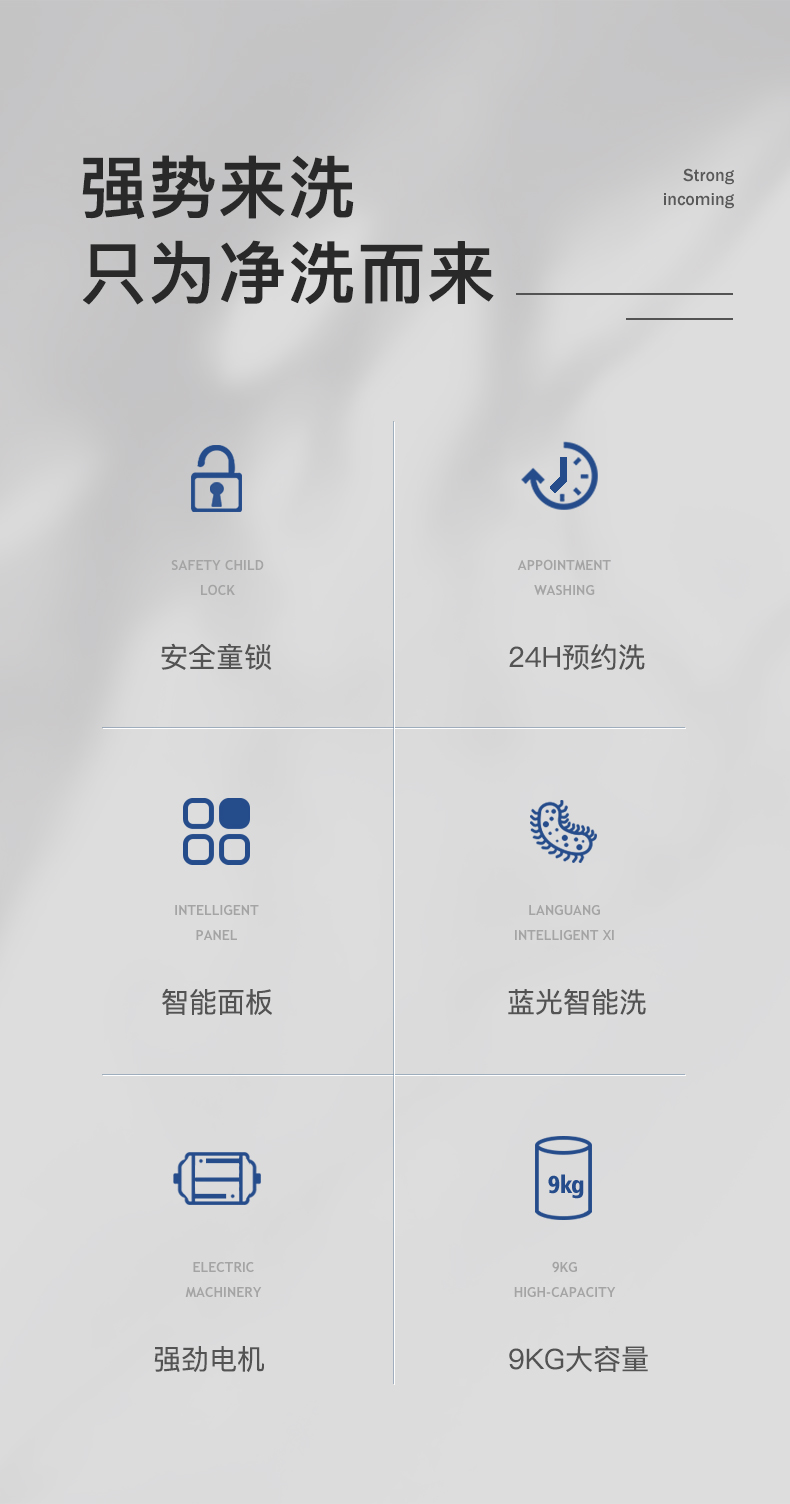 强势来洗
只为净洗而来

Strong
incoming

SAFETY CHILD
LOCK

安全童锁

APPOINTMENT
WASHING

24H预约洗

INTELLIGENT
PANEL

智能面板

LANGUANG
INTELLIGENT XI

蓝光智能洗

ELECTRIC
MACHINERY

强劲电机

9kg

9KG
HIGH-CAPACITY

9KG大容量