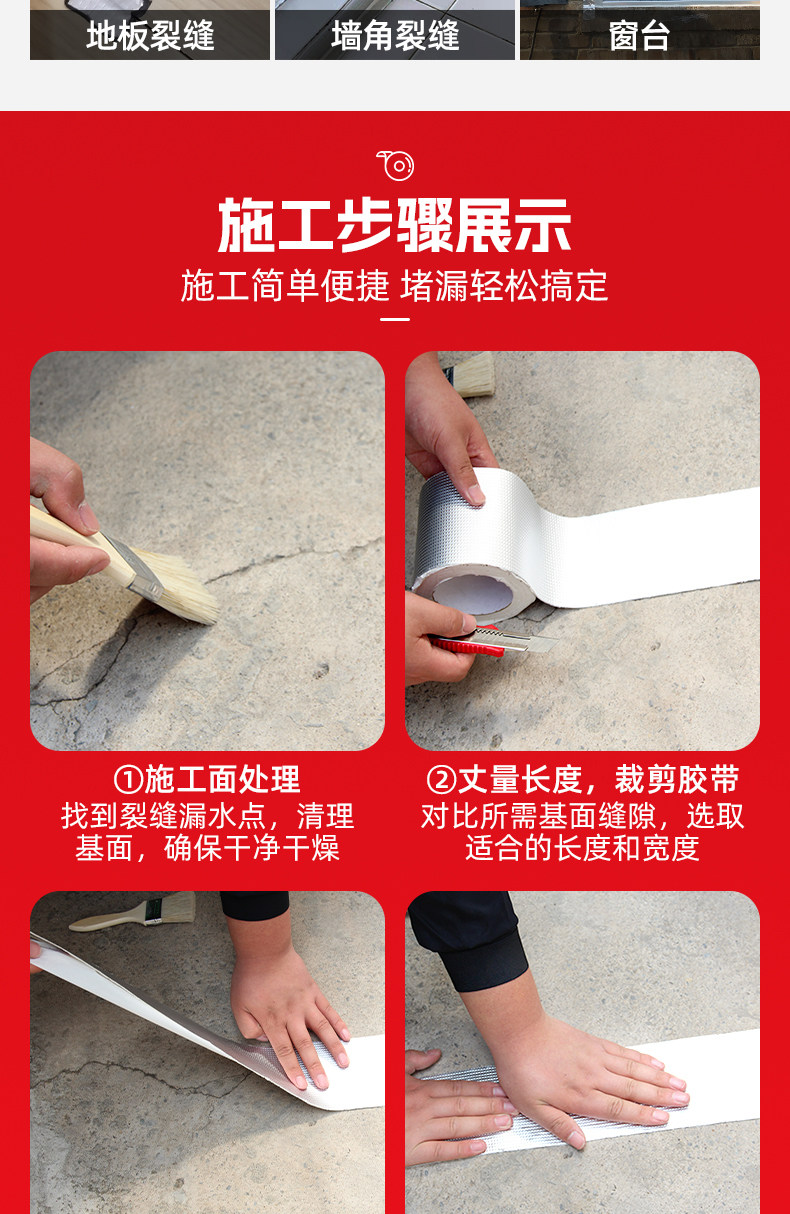 地板裂缝

墙角裂缝

窗台

施工步骤展示

施工简单便捷 堵漏轻松搞定

①施工面处理

找到裂缝漏水点，清理基面，确保干净干燥

②丈量长度，裁剪胶带

对比所需基面缝隙，选取适合的长度和宽度