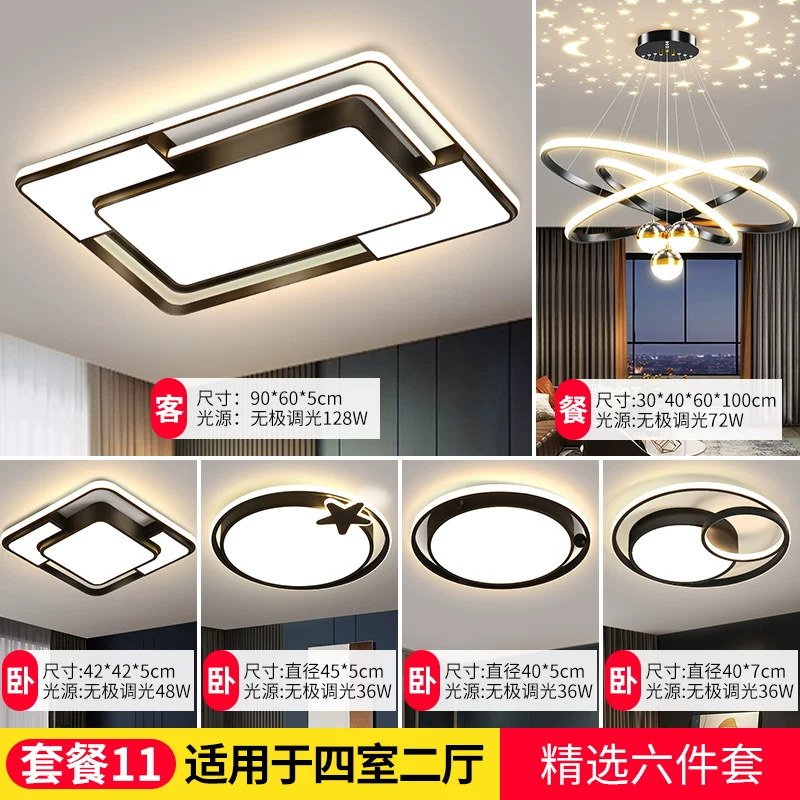 客 尺寸：90*60*5cm
光源：无极调光128W

餐 尺寸:30*40*60*100cm
光源:无极调光72W

卧 尺寸:42*42*5cm
光源:无极调光48W

卧 尺寸:直径45*5cm
光源:无极调光36W

卧 尺寸:直径40*5cm
光源:无极调光36W

卧 尺寸:直径40*7cm
光源:无极调光36W

套餐11 适用于四室二厅

精选六件套