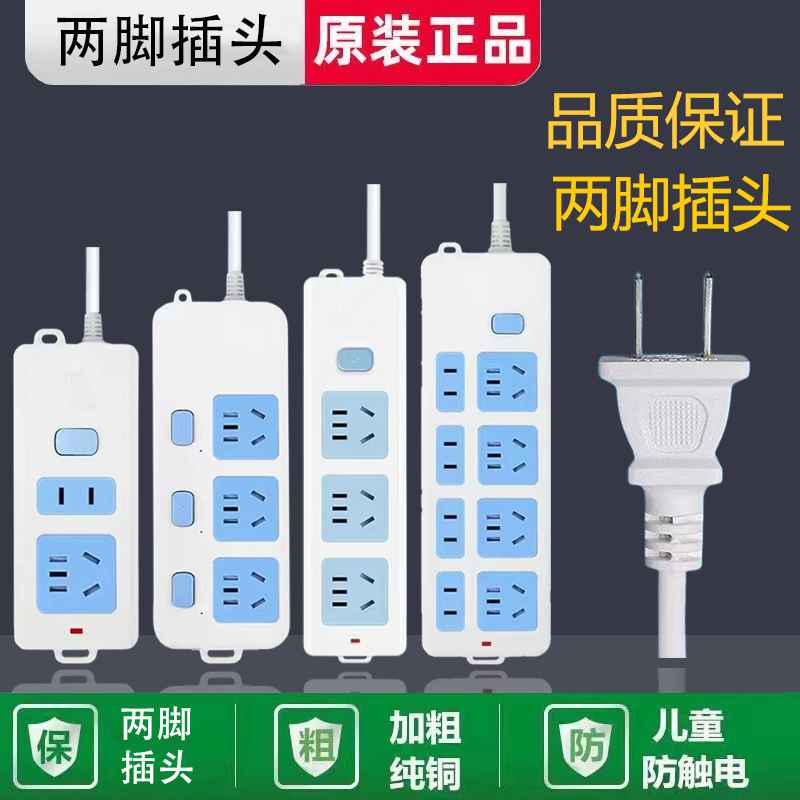 两脚插头 原装正品

品质保证
两脚插头

保 两脚插头

粗 加粗纯铜

防 儿童防触电