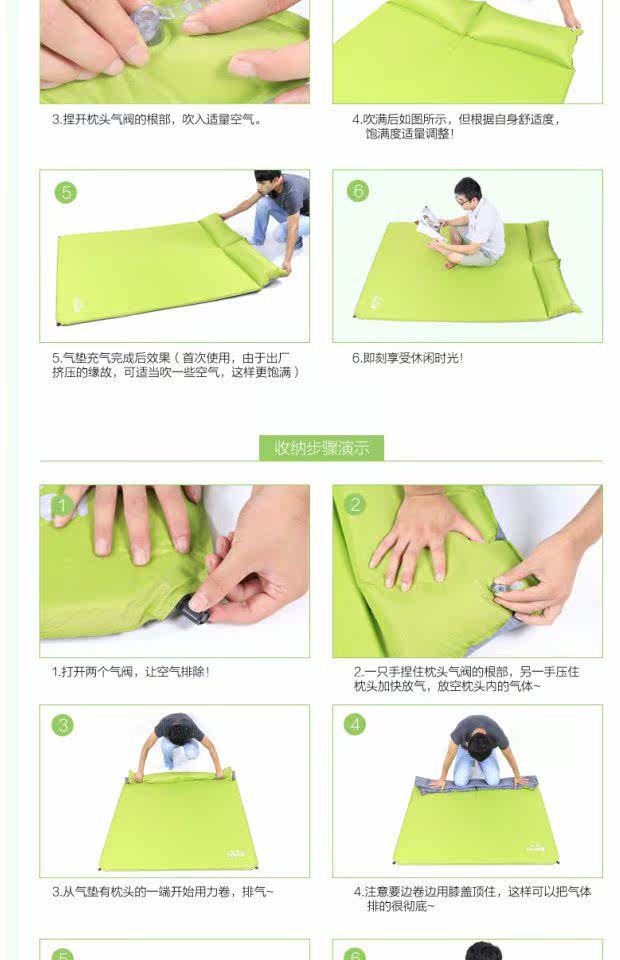 3.捏开枕头气阀的根部，吹入适量空气。

4.吹满后如图所示，但根据自身舒适度，饱满度适量调整!

5

6

5.气垫充气完成后效果（首次使用，由于出厂挤压的缘故，可适当吹一些空气，这样更饱满）

6.即刻享受休闲时光!

收纳步骤演示

1

2

1.打开两个气阀，让空气排除!

2.一只手捏住枕头气阀的根部，另一手压住枕头加快放气，放空枕头内的气体~

3

4

3.从气垫有枕头的一端开始用力卷，排气~

4.注意要边卷边用膝盖顶住，这样可以把气体排的很彻底~

5

6