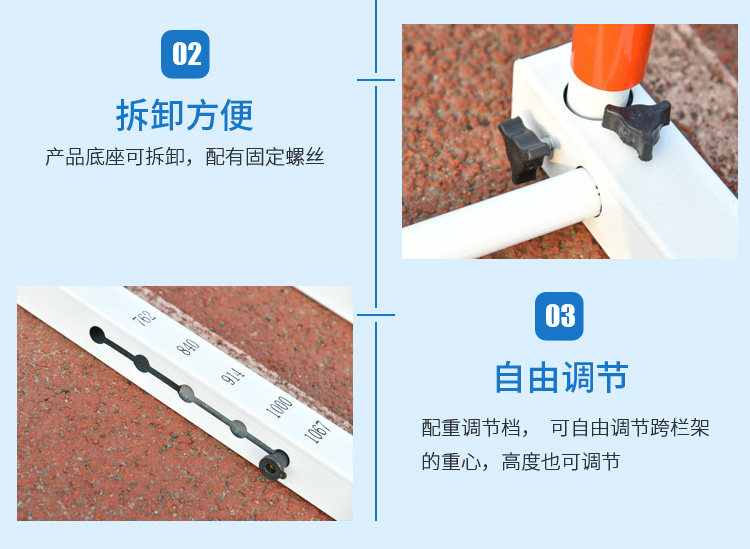 02

拆卸方便

产品底座可拆卸，配有固定螺丝

762
840
914
1000
1067

03

自由调节

配重调节档， 可自由调节跨栏架的重心，高度也可调节