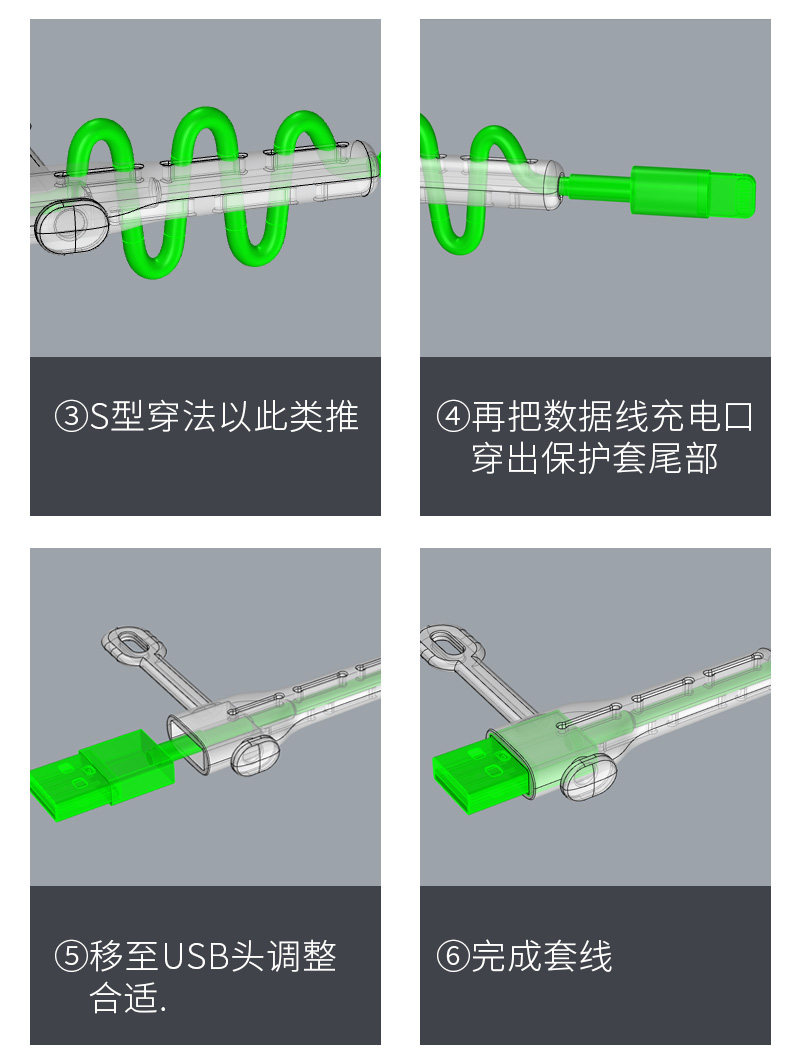 ③S型穿法以此类推

④再把数据线充电口穿出保护套尾部

⑤移至USB头调整合适.

⑥完成套线