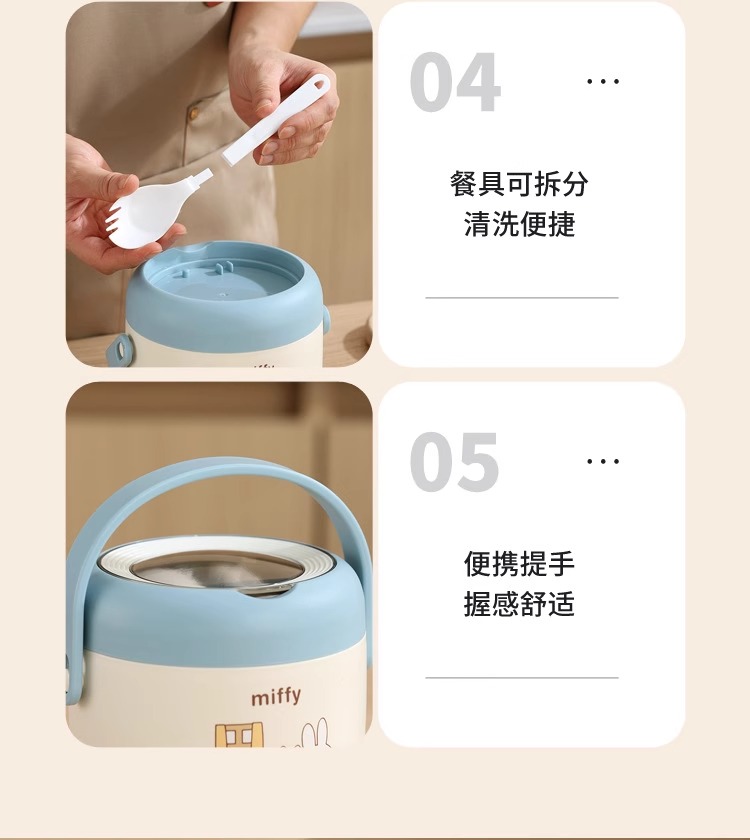 04

...

餐具可拆分
清洗便捷

05

...

便携提手
握感舒适

miffy