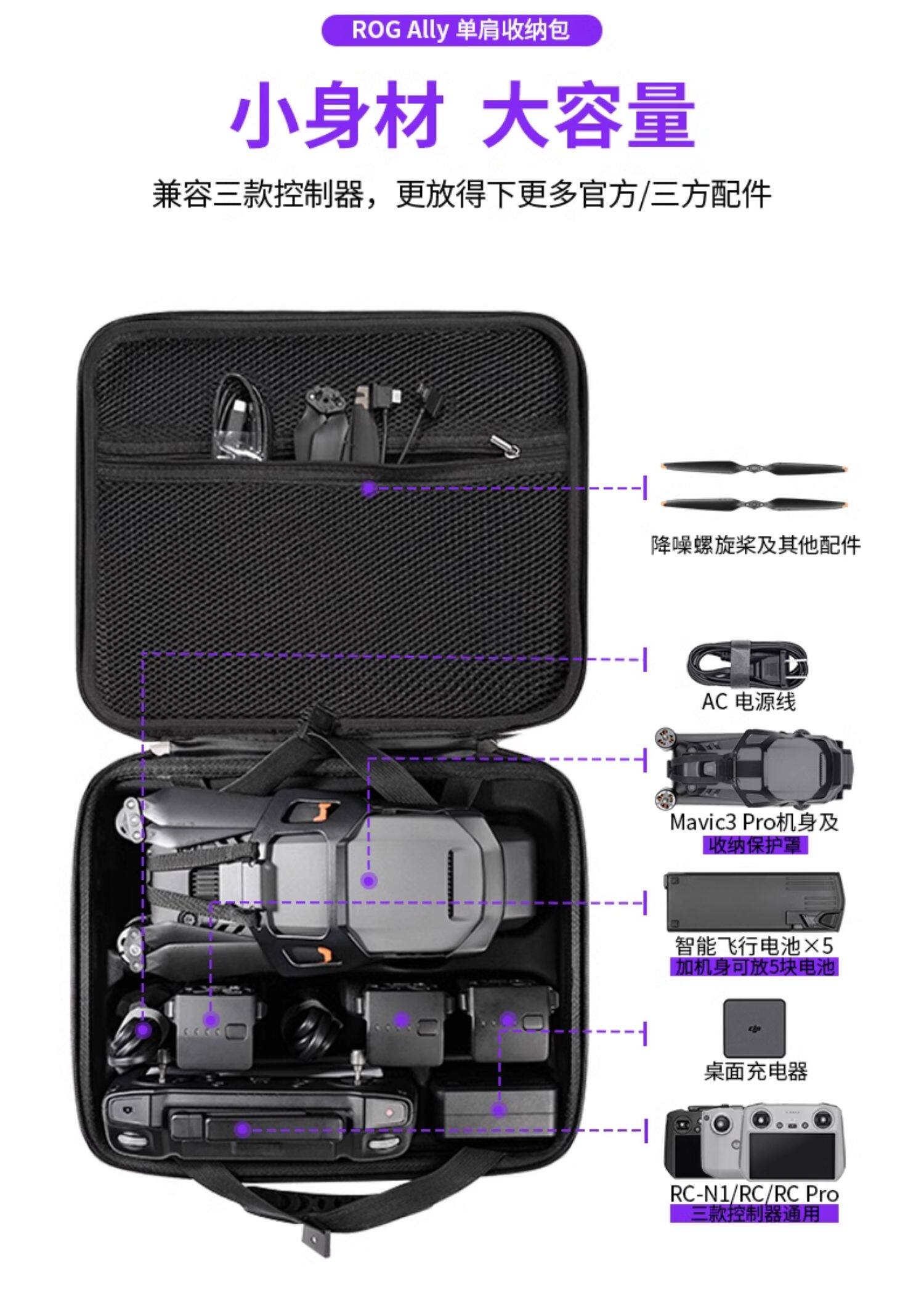 ROG Ally 单肩收纳包

小身材 大容量

兼容三款控制器，更放得下更多官方/三方配件

降噪螺旋桨及其他配件

AC 电源线

Mavic3 Pro机身及
收纳保护罩

智能飞行电池×5
加机身可放5块电池

桌面充电器

RC-N1/RC/RC Pro
三款控制器通用