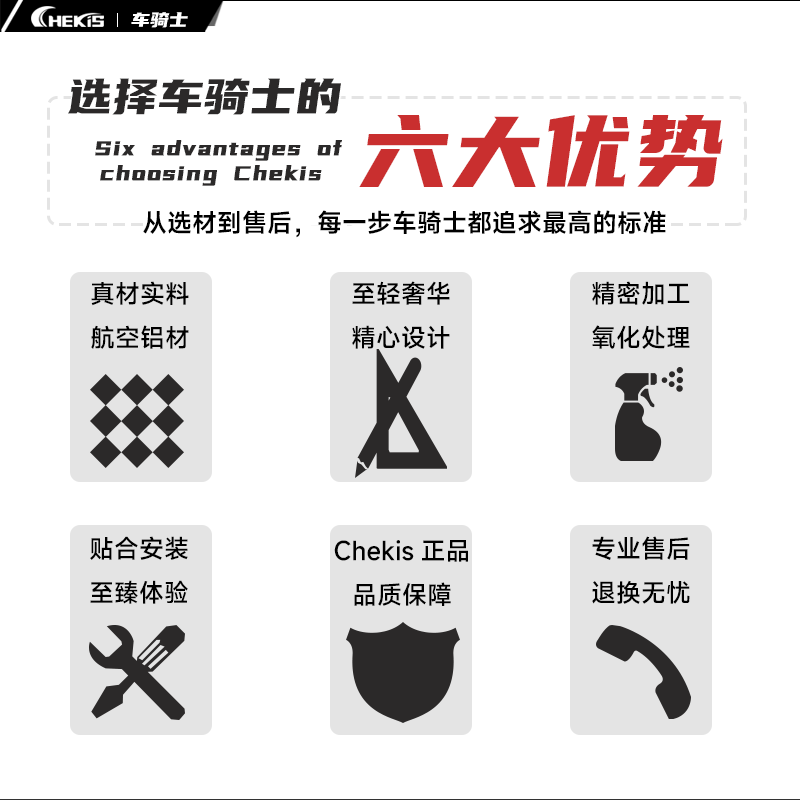 CHEKIS | 车骑士

选择车骑士的

Six advantages of choosing Chekis

六大优势

从选材到售后，每一步车骑士都追求最高的标准

真材实料
航空铝材

至轻奢华
精心设计

精密加工
氧化处理

贴合安装
至臻体验

Chekis 正品
品质保障

专业售后
退换无忧