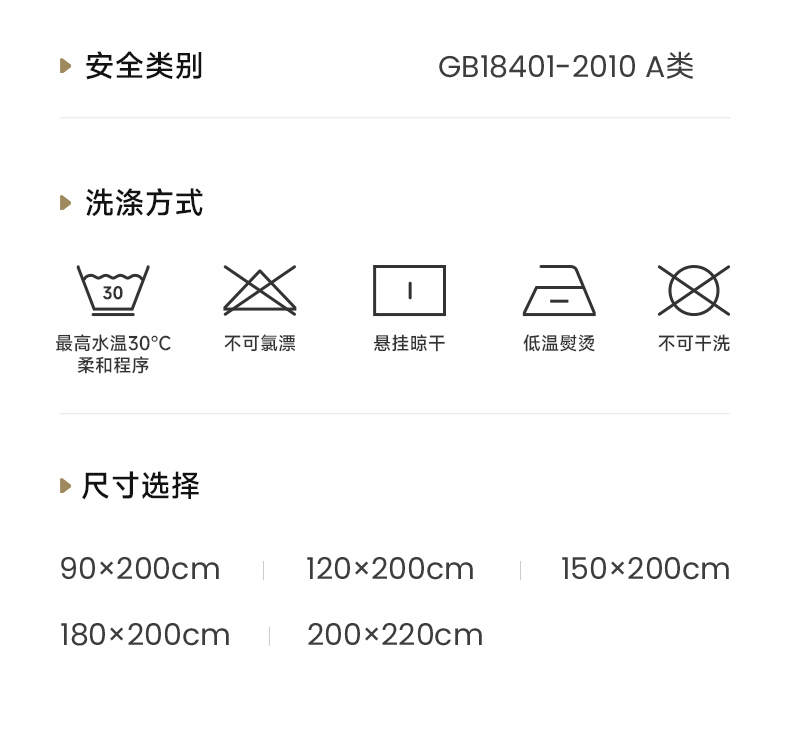 安全类别 GB18401-2010 A类

洗涤方式

30

最高水温30°C
柔和程序

不可氯漂

悬挂晾干

低温熨烫

不可干洗

尺寸选择

90×200cm 120×200cm 150×200cm

180×200cm 200×220cm