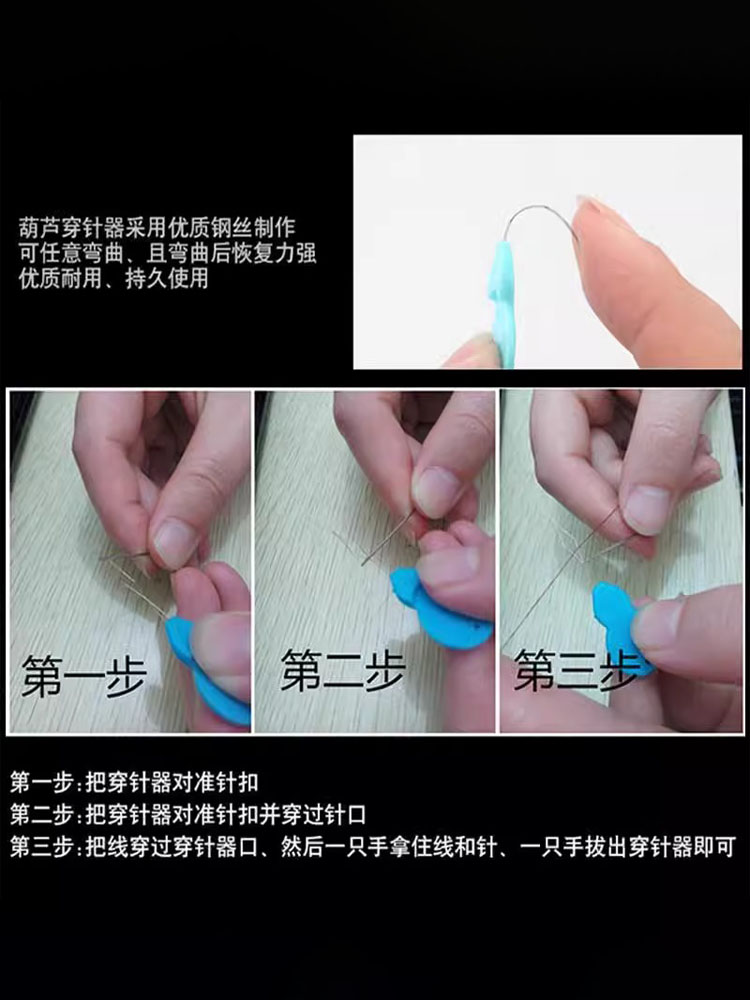 葫芦穿针器采用优质钢丝制作
可任意弯曲、且弯曲后恢复力强
优质耐用、持久使用

第一步

第二步

第三步

第一步:把穿针器对准针扣
第二步:把穿针器对准针扣并穿过针口
第三步:把线穿过穿针器口、然后一只手拿住线和针、一只手拔出穿针器即可