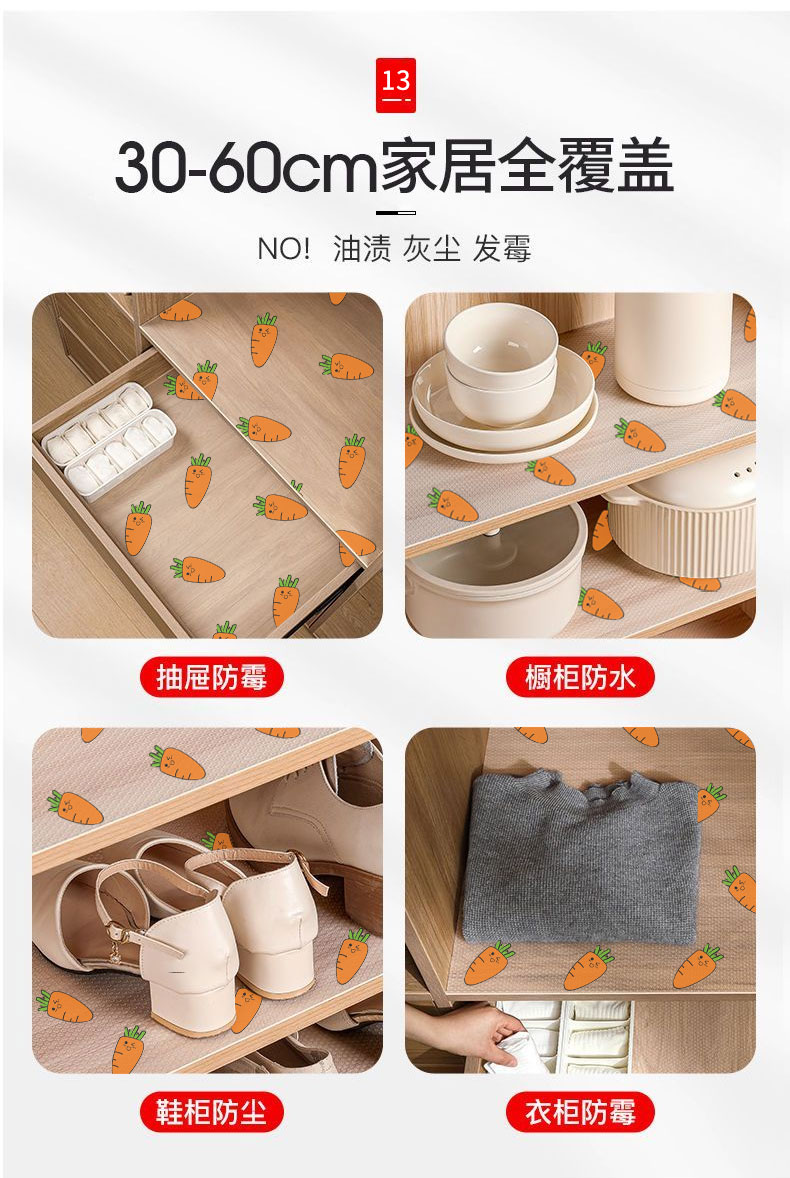 13

30-60cm家居全覆盖

NO! 油渍 灰尘 发霉

抽屉防霉

橱柜防水

鞋柜防尘

衣柜防霉