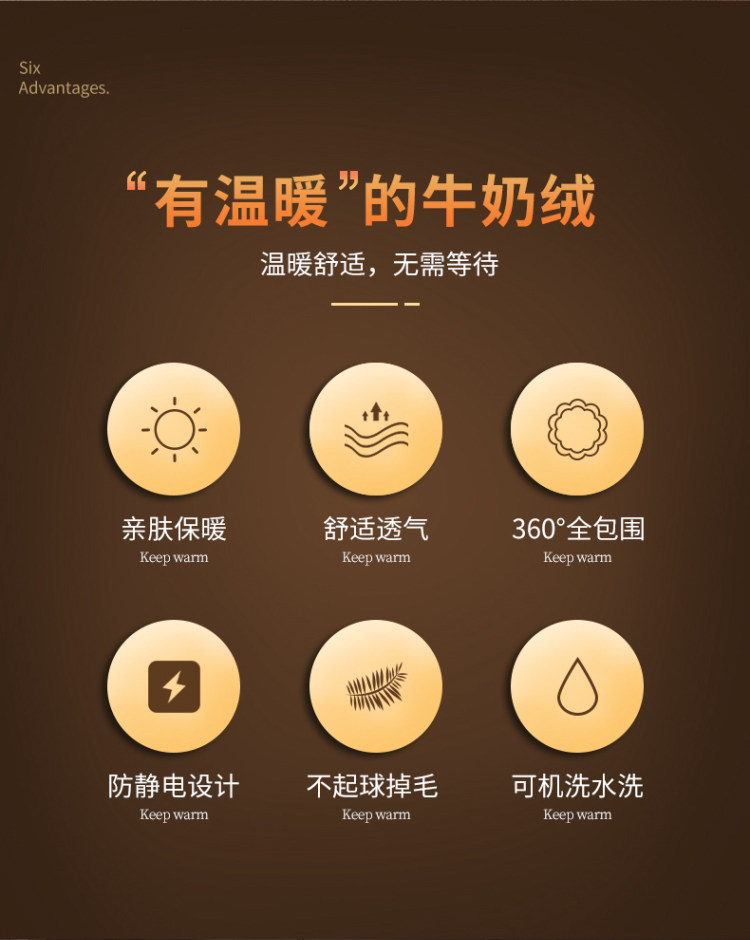 Six
Advantages.

“有温暖”的牛奶绒

温暖舒适，无需等待

亲肤保暖
Keep warm

舒适透气
Keep warm

360°全包围
Keep warm

防静电设计
Keep warm

不起球掉毛
Keep warm

可机洗水洗
Keep warm