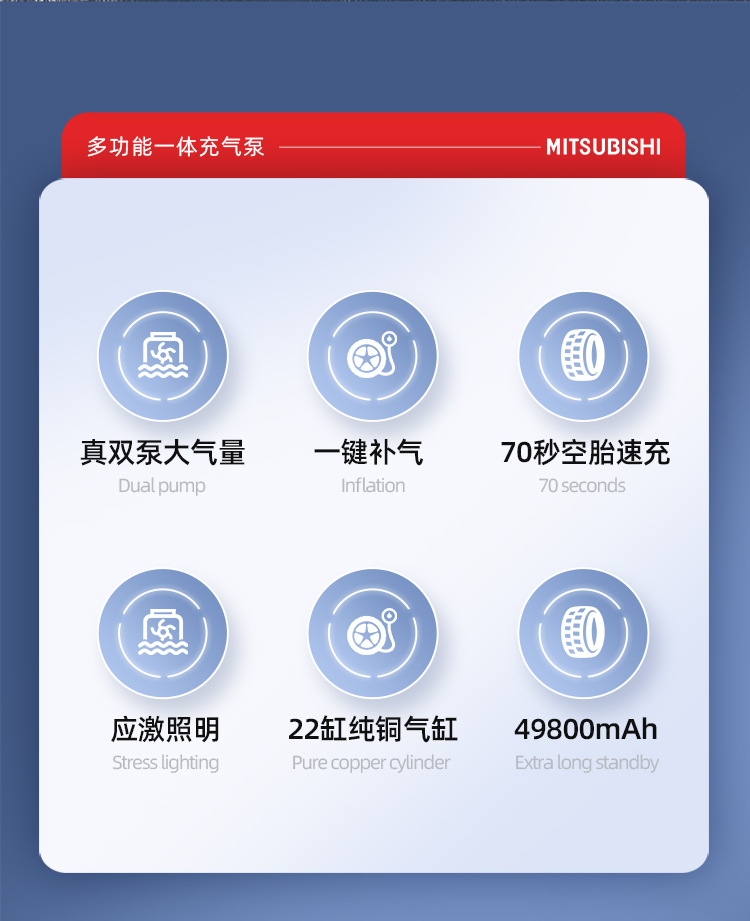 多功能一体充气泵 MITSUBISHI

真双泵大气量
Dual pump

一键补气
Inflation

70秒空胎速充
70 seconds

应激照明
Stress lighting

22缸纯铜气缸
Pure copper cylinder

49800mAh
Extra long standby