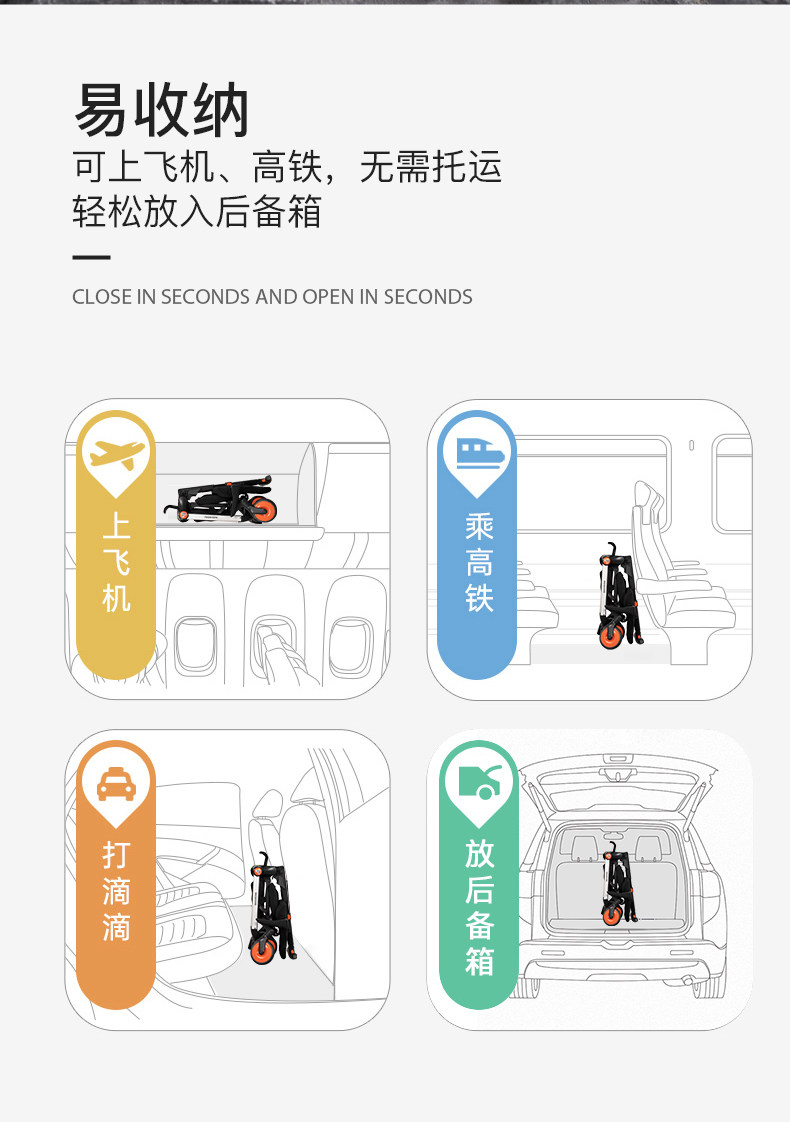 易收纳
可上飞机、高铁，无需托运
轻松放入后备箱

CLOSE IN SECONDS AND OPEN IN SECONDS

上飞机

乘高铁

打滴滴

放后备箱