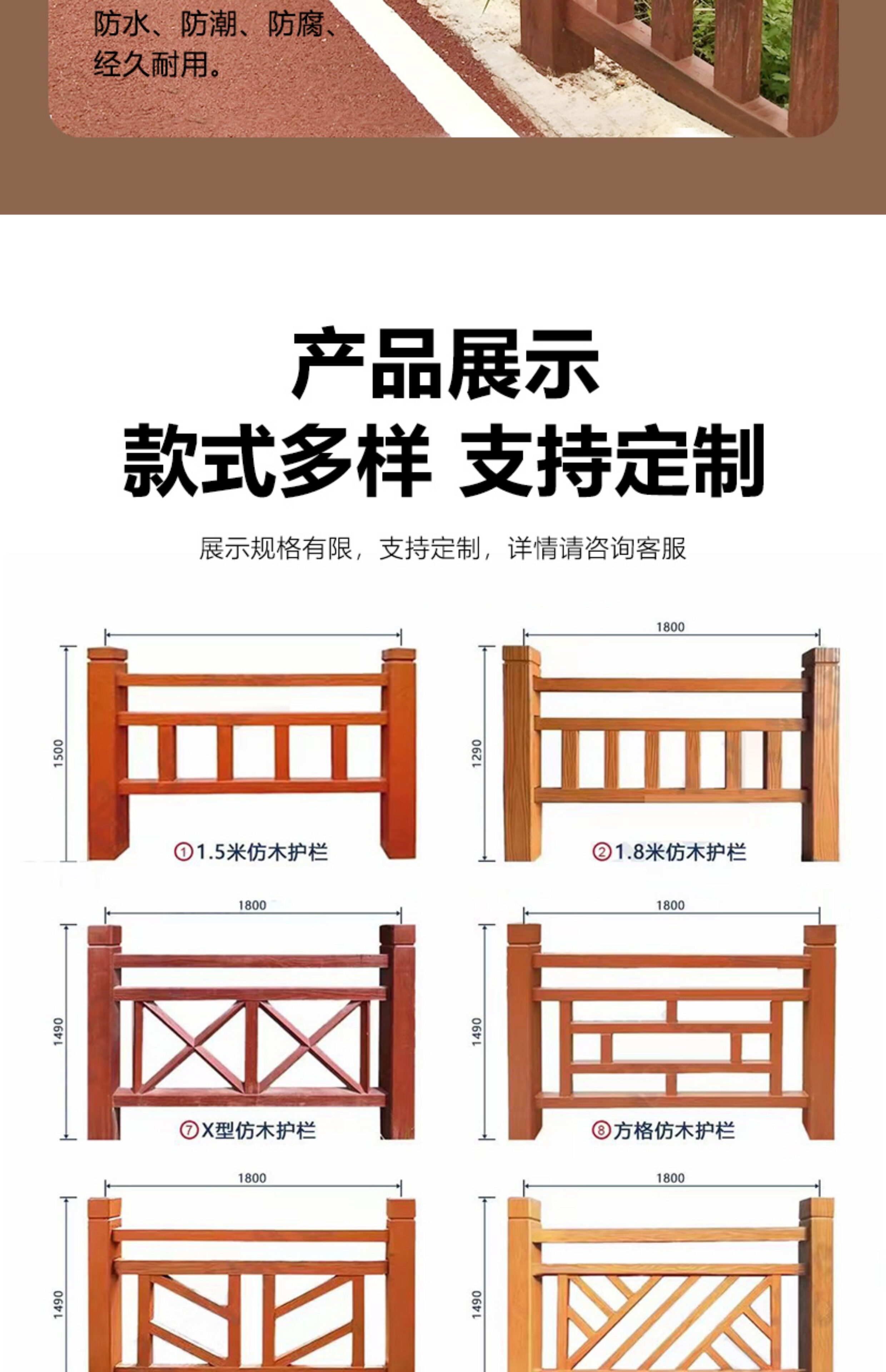 防水、防潮、防腐、经久耐用。

产品展示
款式多样 支持定制

展示规格有限，支持定制，详情请咨询客服

1500
①1.5米仿木护栏

1800
1290
②1.8米仿木护栏

1800
1490
⑦X型仿木护栏

1800
1490
⑧方格仿木护栏

1800
1490

1800
1490