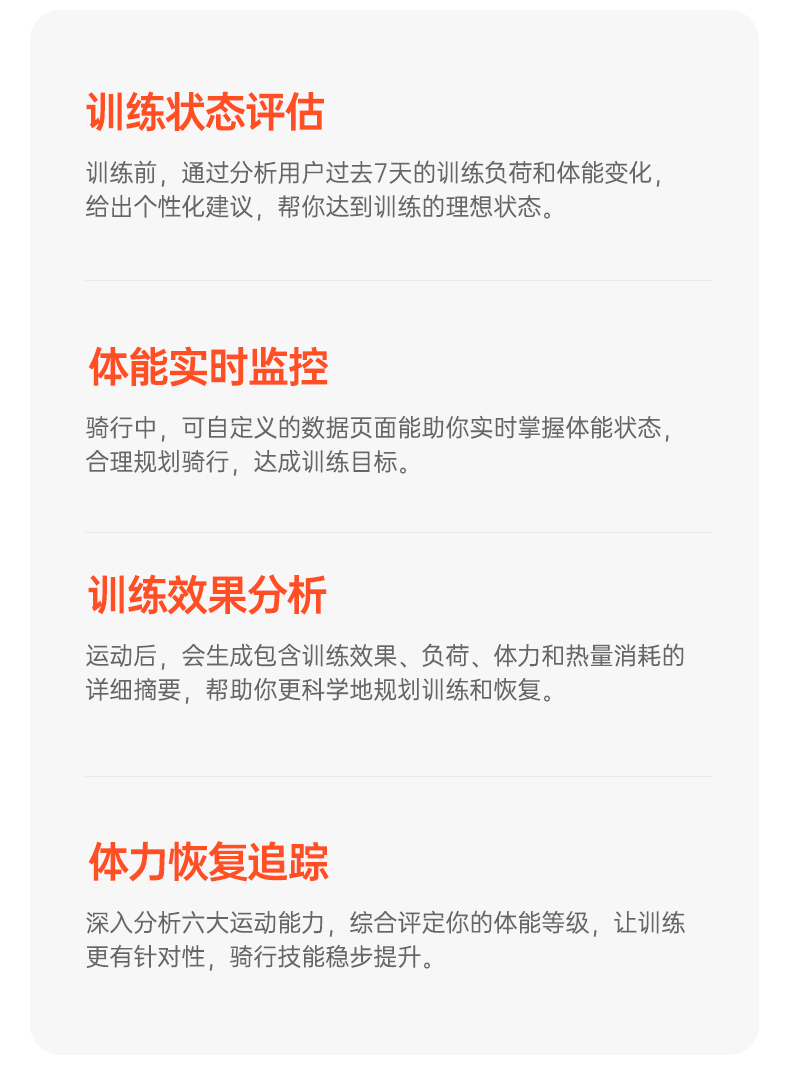 训练状态评估

训练前，通过分析用户过去7天的训练负荷和体能变化，给出个性化建议，帮你达到训练的理想状态。

体能实时监控

骑行中，可自定义的数据页面能助你实时掌握体能状态，合理规划骑行，达成训练目标。

训练效果分析

运动后，会生成包含训练效果、负荷、体力和热量消耗的详细摘要，帮助你更科学地规划训练和恢复。

体力恢复追踪

深入分析六大运动能力，综合评定你的体能等级，让训练更有针对性，骑行技能稳步提升。