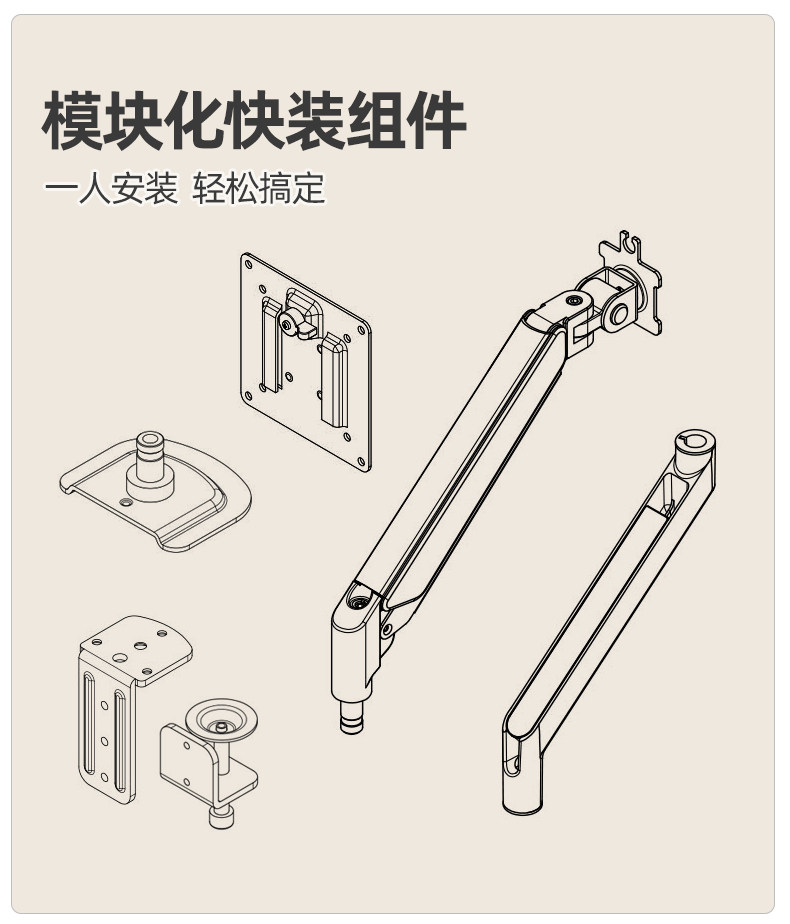 模块化快装组件

一人安装 轻松搞定