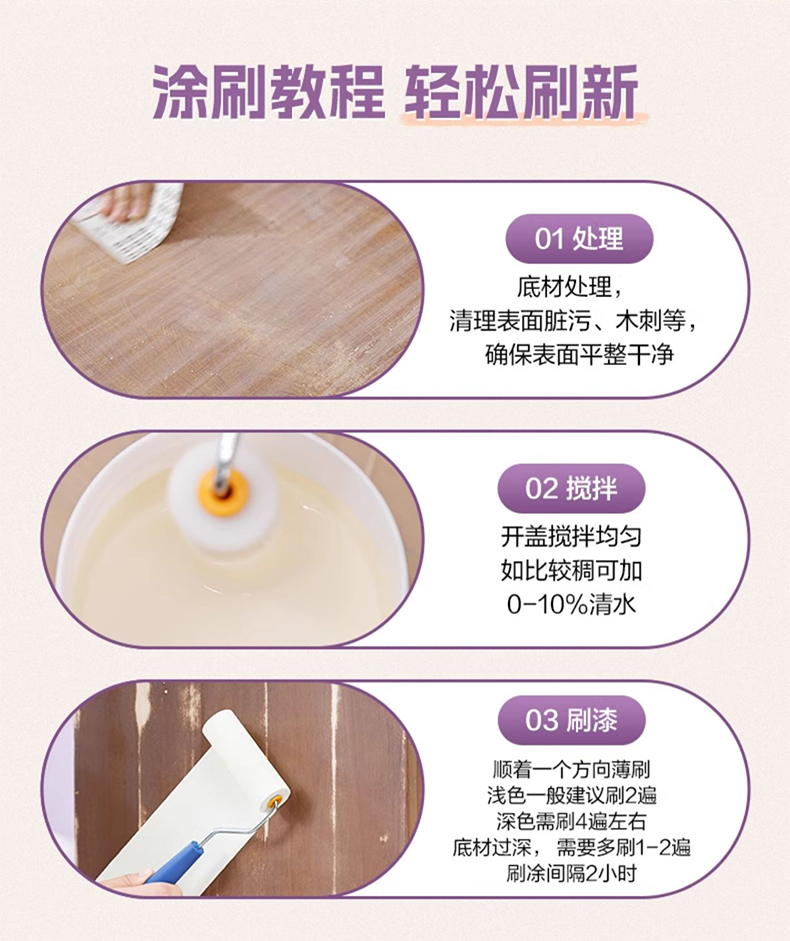 涂刷教程 轻松刷新

01 处理

底材处理，
清理表面脏污、木刺等，
确保表面平整干净

02 搅拌

开盖搅拌均匀
如比较稠可加
0-10%清水

03 刷漆

顺着一个方向薄刷
浅色一般建议刷2遍
深色需刷4遍左右
底材过深，需要多刷1-2遍
刷涂间隔2小时